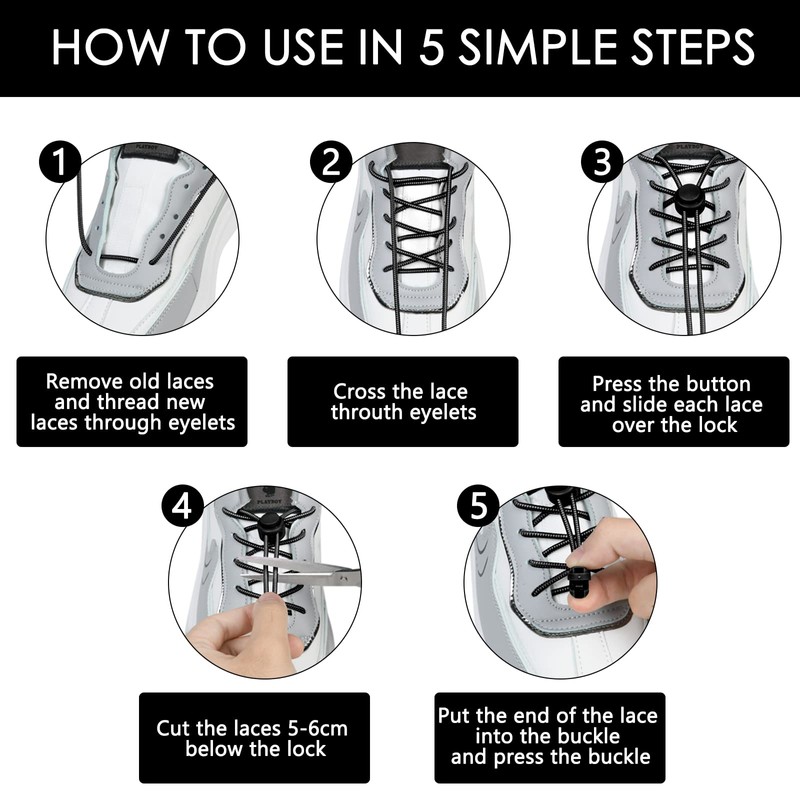 HOW TO USE IN 5 SIMPLE STEPS

1

PLAYBOY

Remove old laces and thread new laces through eyelets

2

Cross the lace throuth eyelets

3

PLAYBOY

Press the button and slide each lace over the lock

4

PLAYBOY

Cut the laces 5-6cm below the lock

5

Put the end of the lace into the buckle and press the buckle