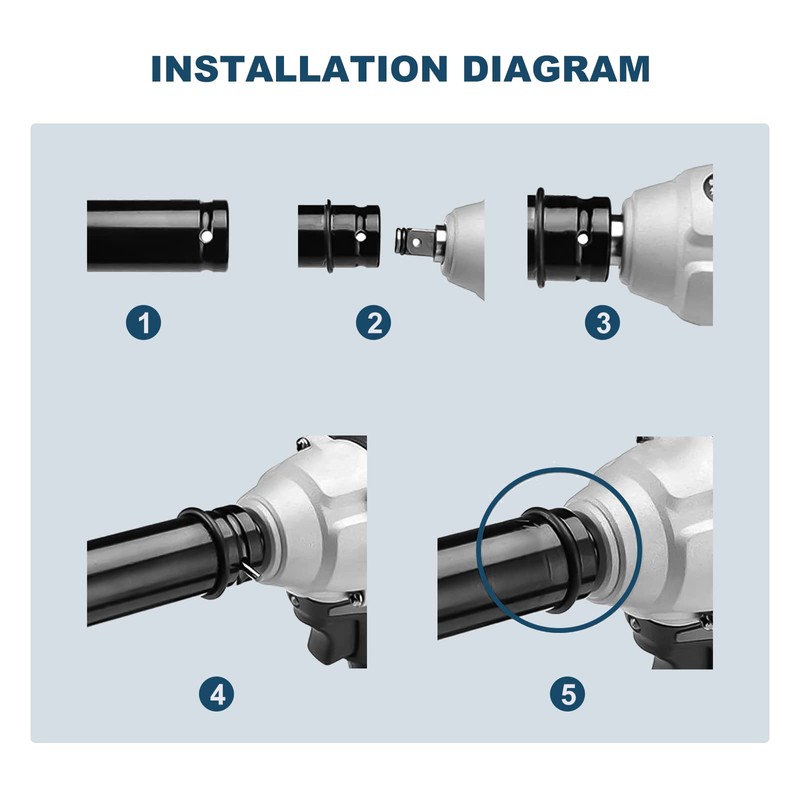 INSTALLATION DIAGRAM

1

2

3

4

5