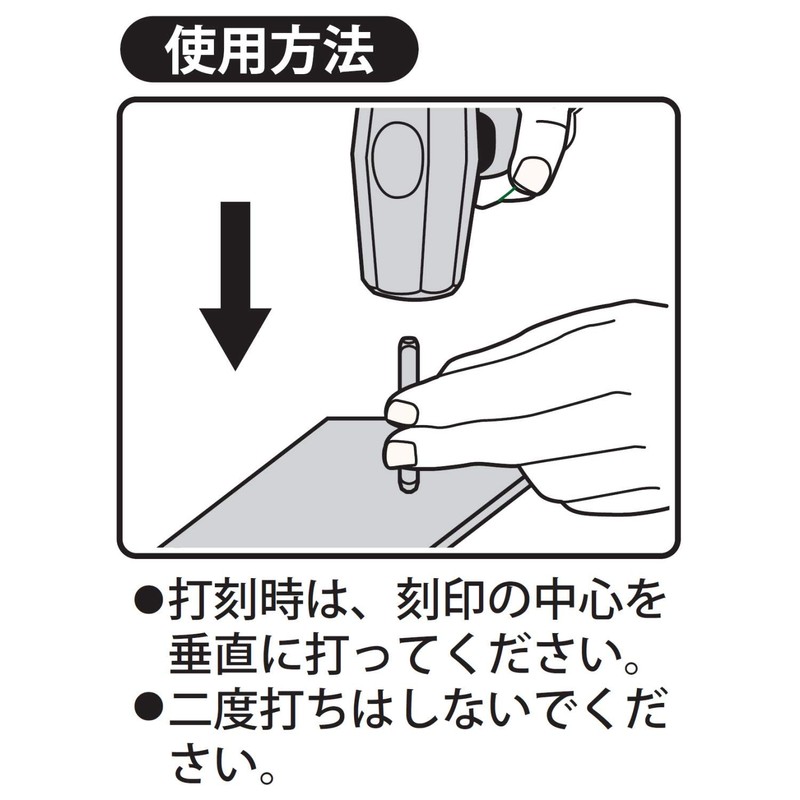 使用方法

●打刻時は、刻印の中心を垂直に打ってください。
●二度打ちはしないでください。