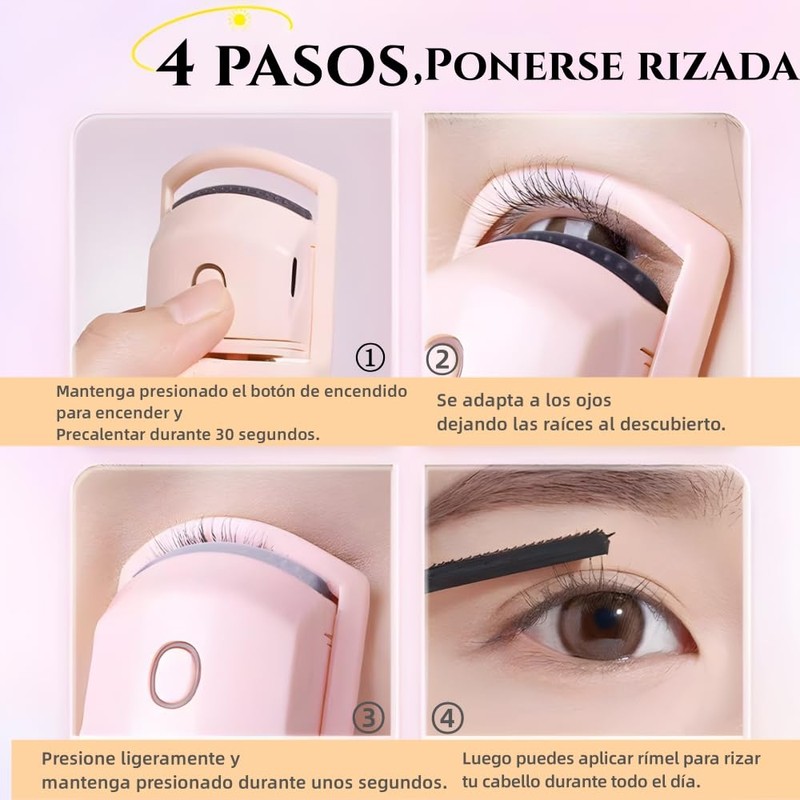 4 PASOS,PONERSE RIZADA

①

Mantenga presionado el botón de encendido para encender y
Precalentar durante 30 segundos.

②

Se adapta a los ojos
dejando las raíces al descubierto.

③

Presione ligeramente y
mantenga presionado durante unos segundos.

④

Luego puedes aplicar rímel para rizar
tu cabello durante todo el día.