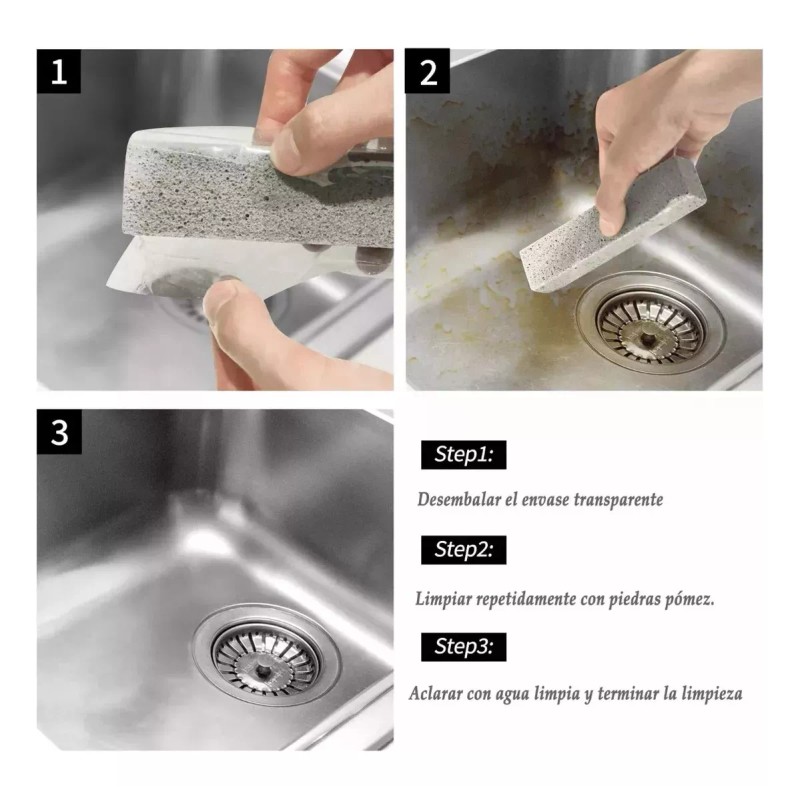 1

2

3

Step1:

Desembalar el envase transparente

Step2:

Limpiar repetidamente con piedras pómez.

Step3:

Aclarar con agua limpia y terminar la limpieza