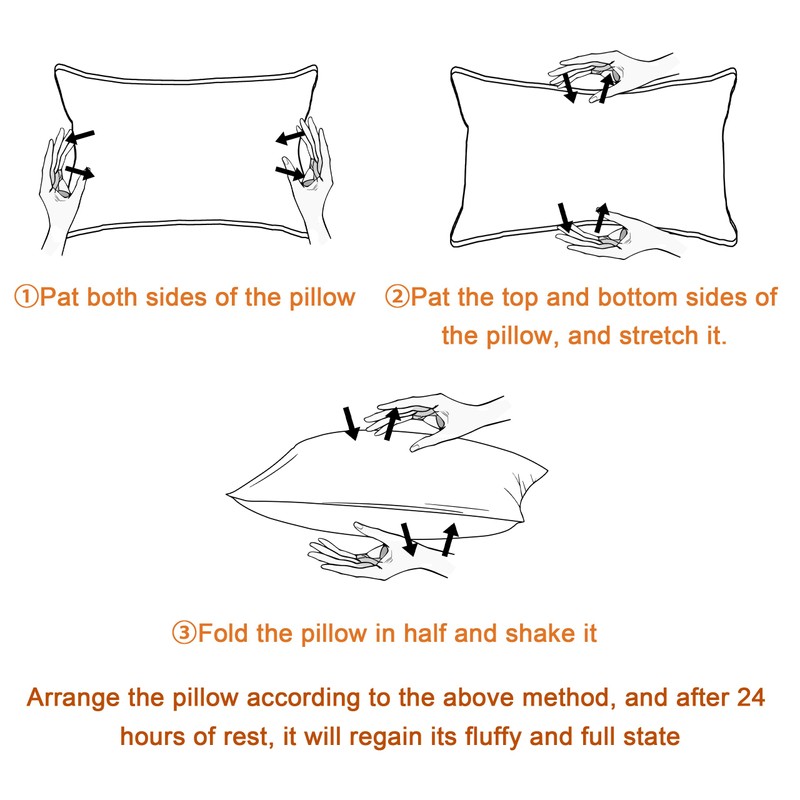 ①Pat both sides of the pillow

②Pat the top and bottom sides of the pillow, and stretch it.

③Fold the pillow in half and shake it

Arrange the pillow according to the above method, and after 24 hours of rest, it will regain its fluffy and full state