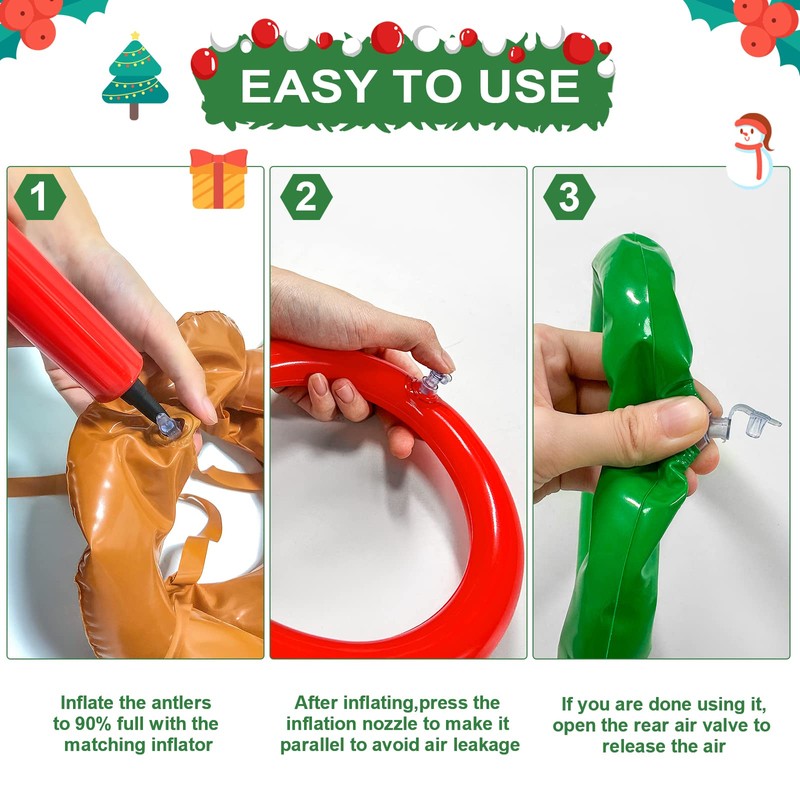 EASY TO USE

1

2

3

Inflate the antlers to 90% full with the matching inflator

After inflating,press the inflation nozzle to make it parallel to avoid air leakage

If you are done using it, open the rear air valve to release the air