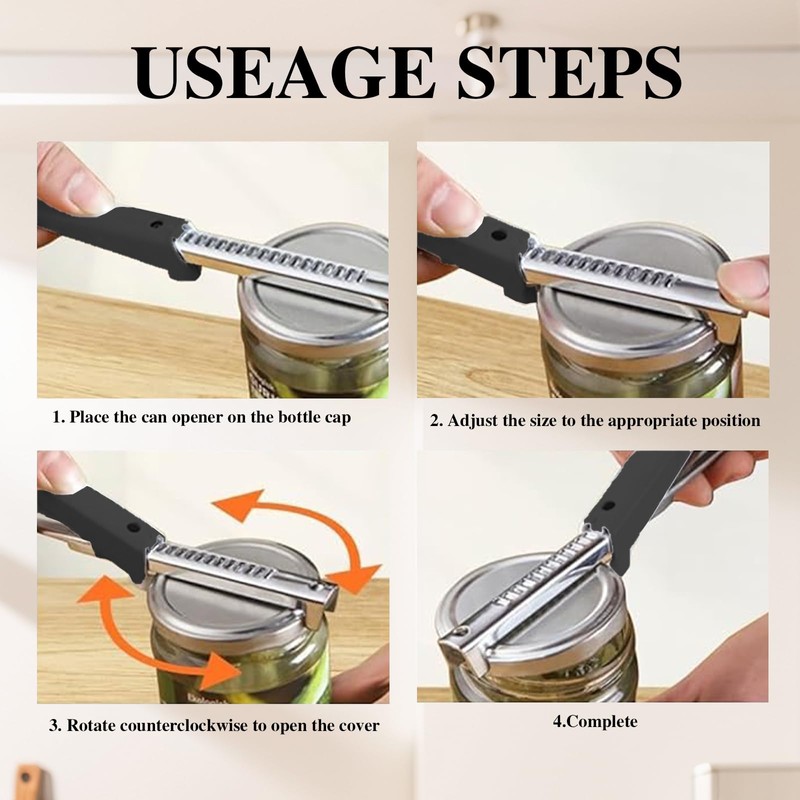 USEAGE STEPS

1. Place the can opener on the bottle cap

2. Adjust the size to the appropriate position

3. Rotate counterclockwise to open the cover

4.Complete