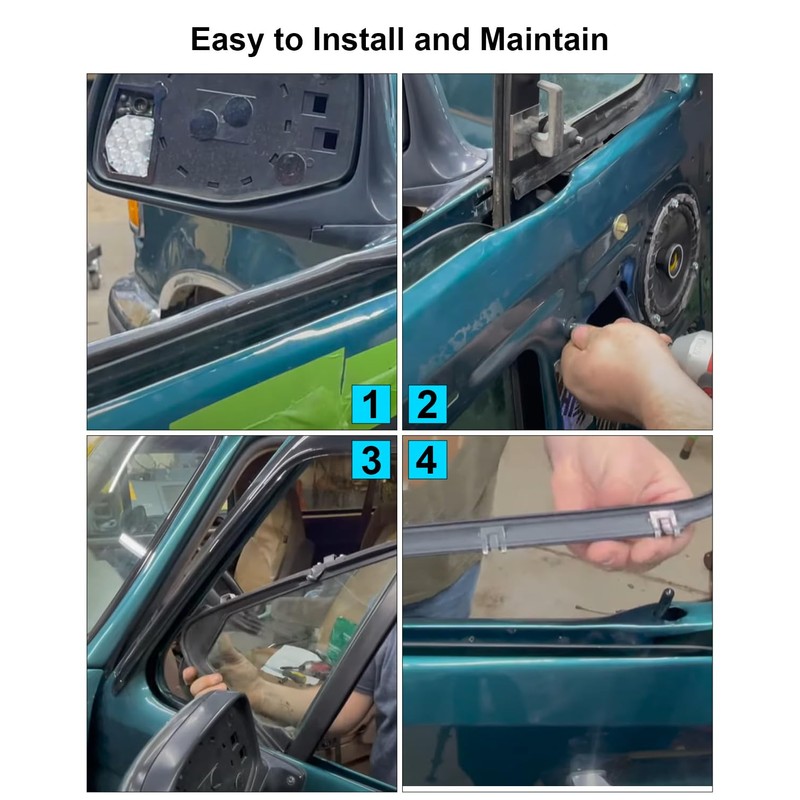 Easy to Install and Maintain

1

2

3

4