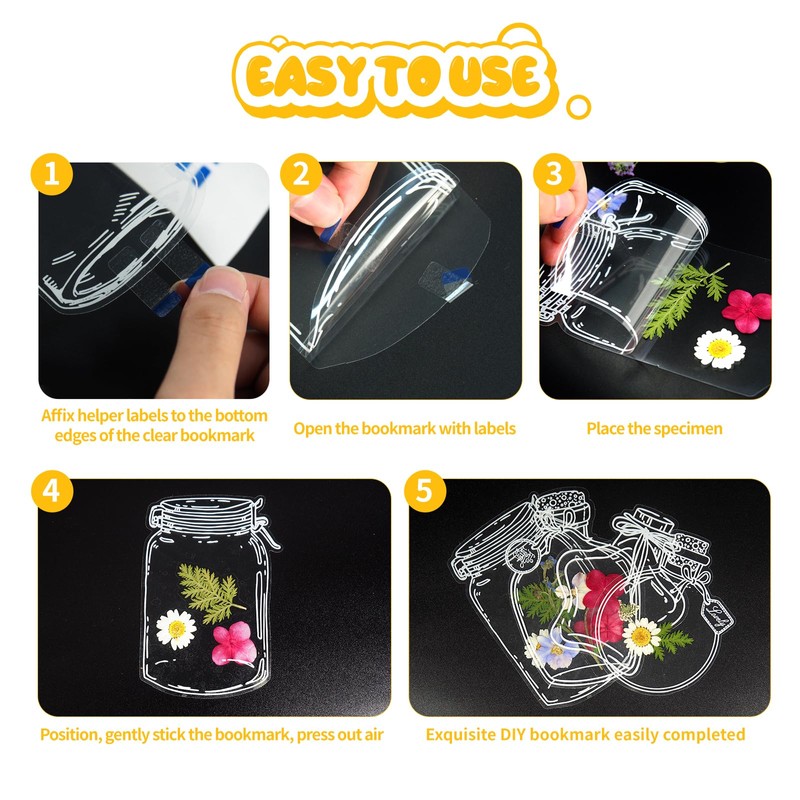 EASY TO USE

1

Affix helper labels to the bottom edges of the clear bookmark

2

Open the bookmark with labels

3

Place the specimen

4

Position, gently stick the bookmark, press out air

5

Exquisite DIY bookmark easily completed