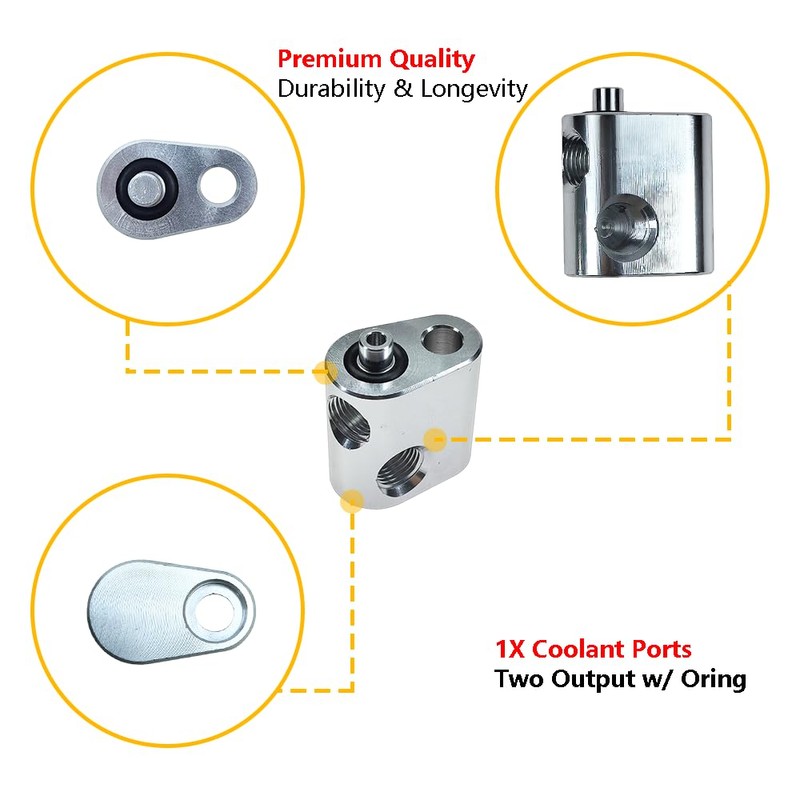 Premium Quality
Durability & Longevity

1X Coolant Ports
Two Output w/ Oring