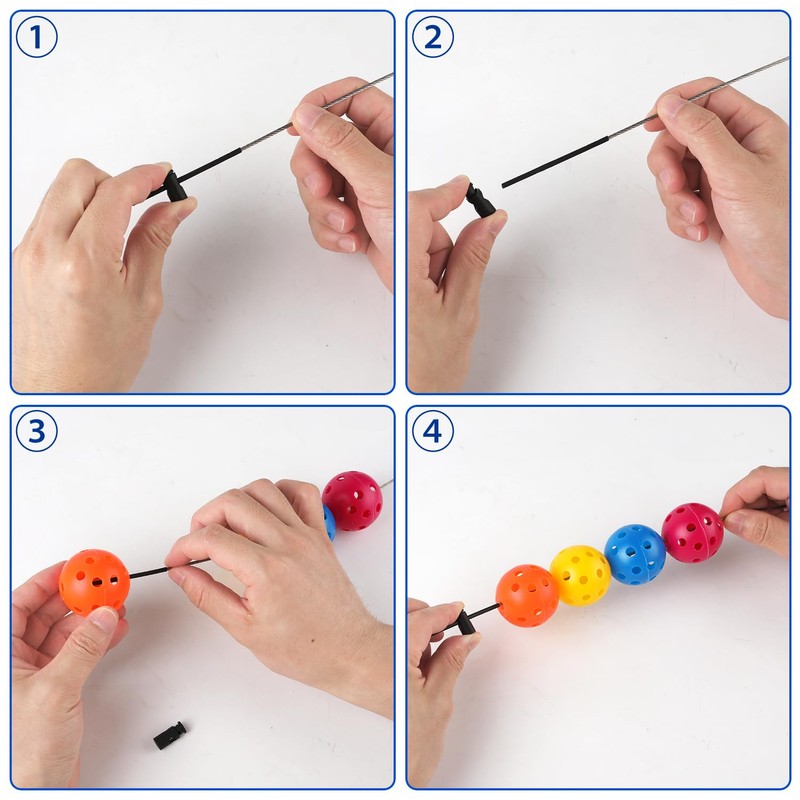 1

2

3

4