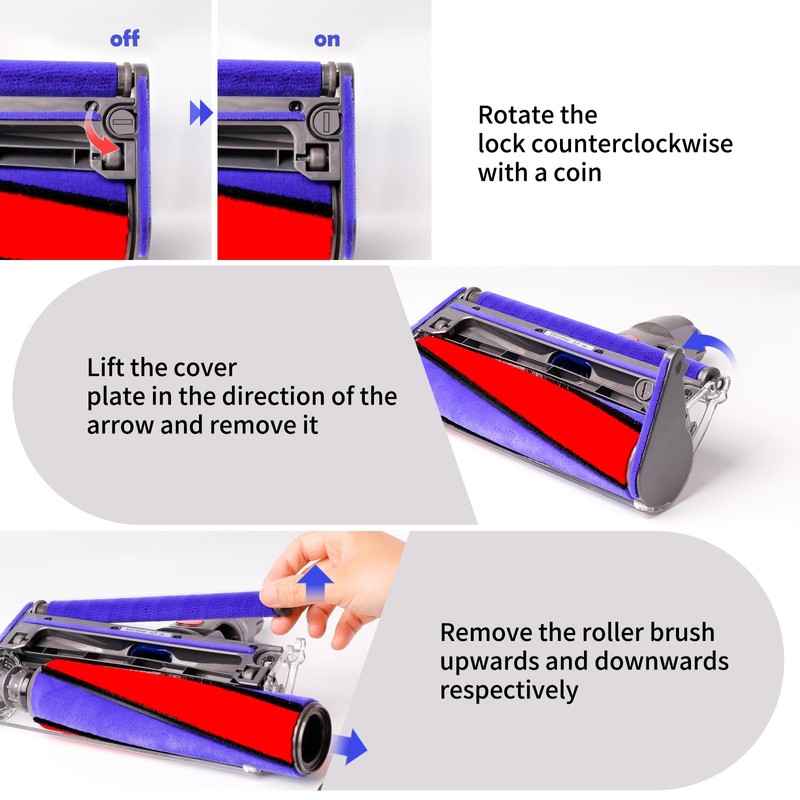 off

on

Rotate the lock counterclockwise with a coin

Lift the cover plate in the direction of the arrow and remove it

Remove the roller brush upwards and downwards respectively