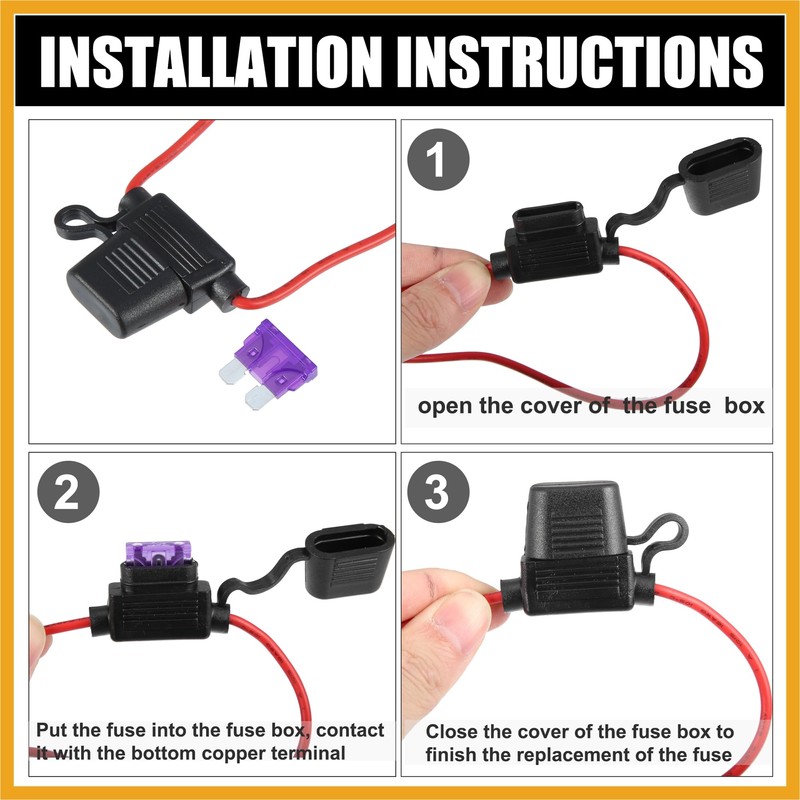 INSTALLATION INSTRUCTIONS

1

open the cover of the fuse box

2

Put the fuse into the fuse box, contact it with the bottom copper terminal

3

Close the cover of the fuse box to finish the replacement of the fuse