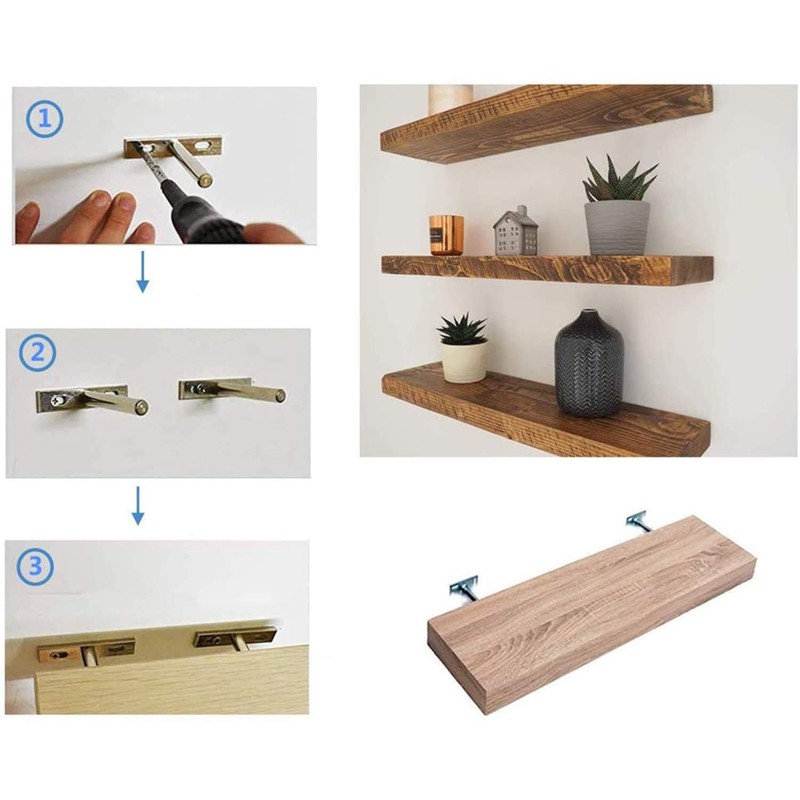 1

2

3