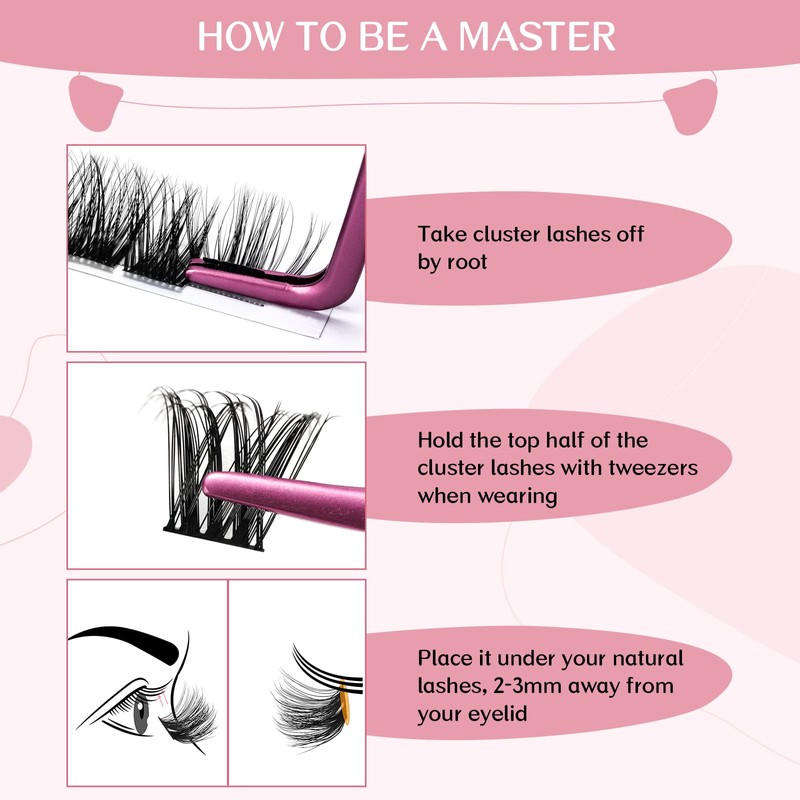 HOW TO BE A MASTER

Take cluster lashes off by root

Hold the top half of the cluster lashes with tweezers when wearing

Place it under your natural lashes, 2-3mm away from your eyelid