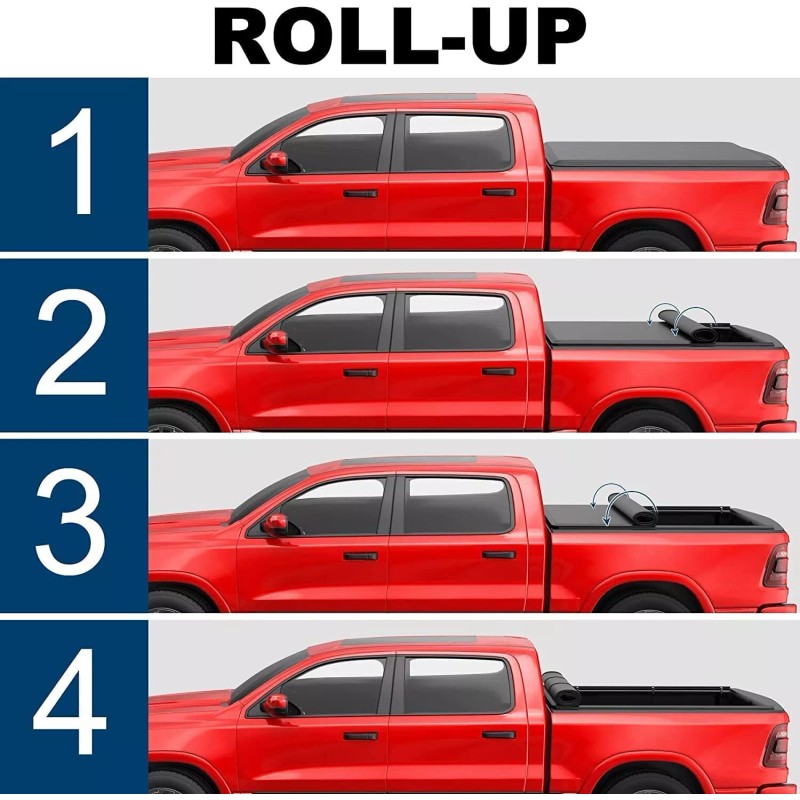 ROLL-UP

1

2

3

4