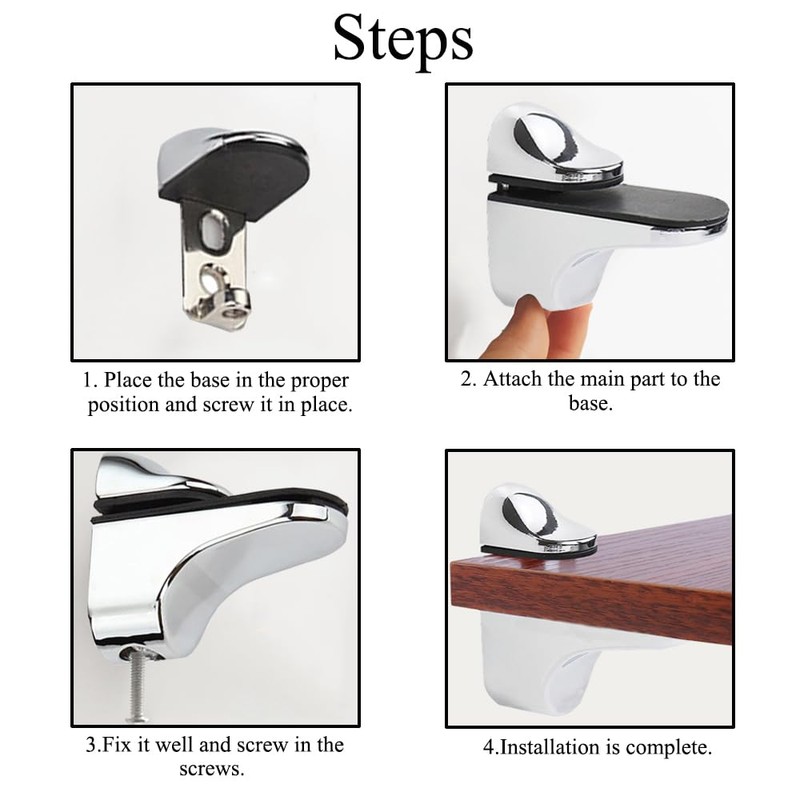 Steps

1. Place the base in the proper position and screw it in place.

2. Attach the main part to the base.

3.Fix it well and screw in the screws.

4.Installation is complete.