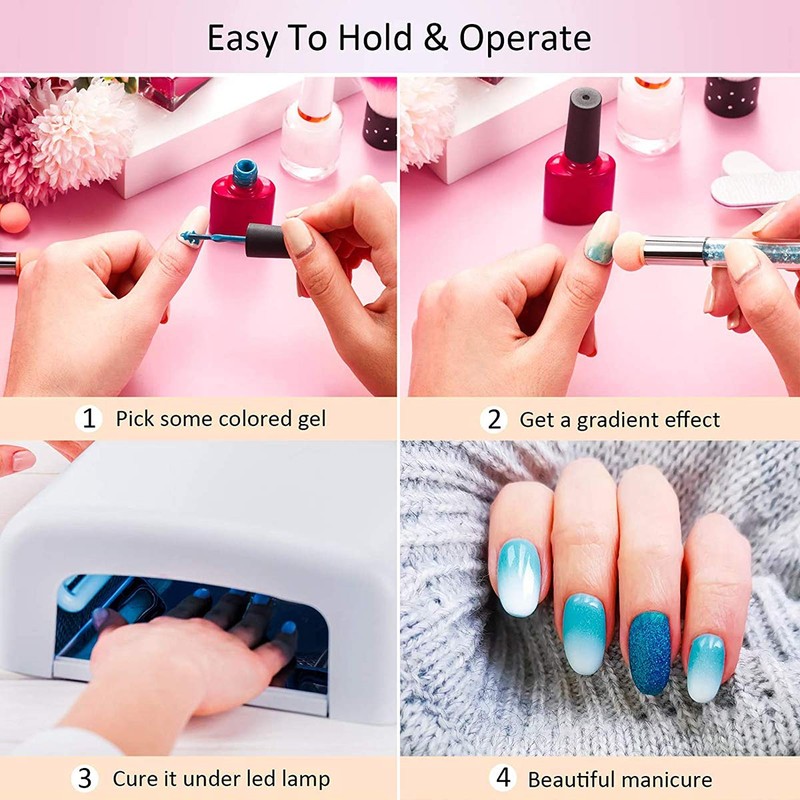 Easy To Hold & Operate

1 Pick some colored gel

2 Get a gradient effect

3 Cure it under led lamp

4 Beautiful manicure