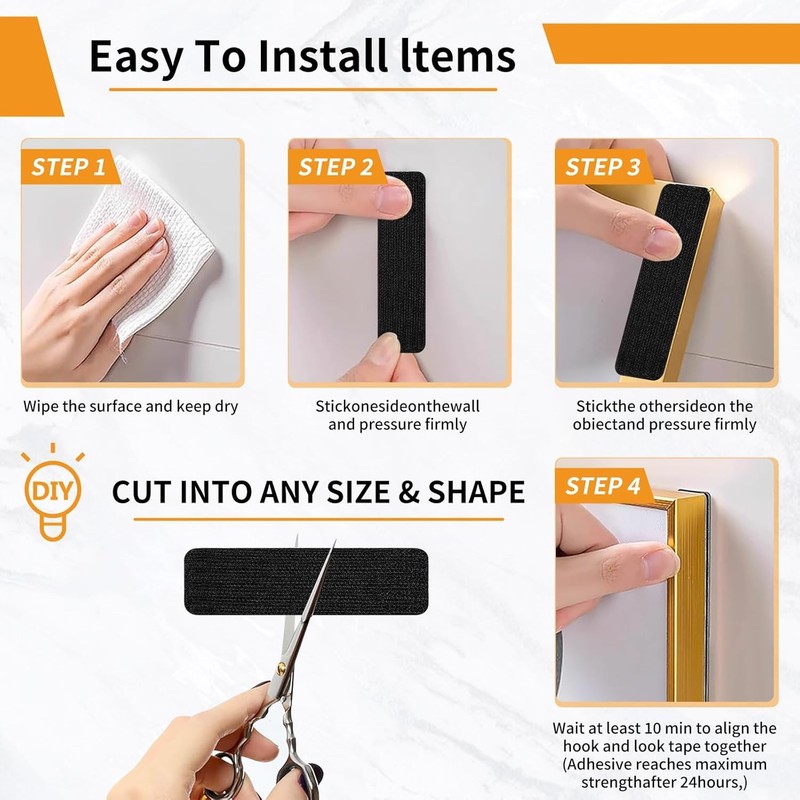 Easy To Install ltems

STEP 1

Wipe the surface and keep dry

STEP 2

Stickonesideonthewall and pressure firmly

STEP 3

Stickthe othersideon the obiectand pressure firmly

DIY

CUT INTO ANY SIZE & SHAPE

STEP 4

Wait at least 10 min to align the hook and look tape together (Adhesive reaches maximum strengthafter 24hours,)