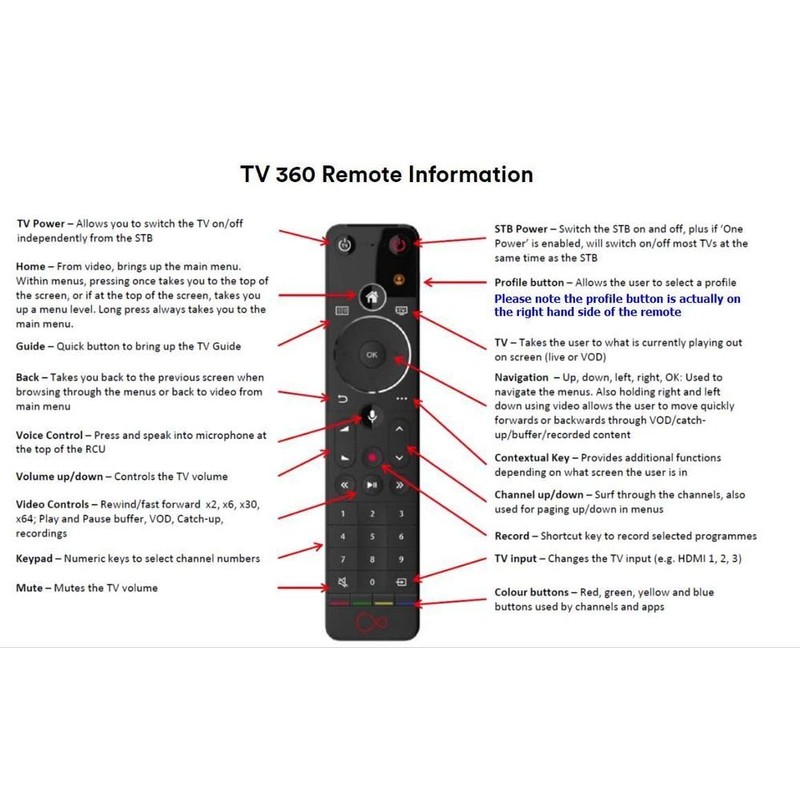 TV 360 Remote Information

TV Power – Allows you to switch the TV on/off independently from the STB

Home – From video, brings up the main menu. Within menus, pressing once takes you to the top of the screen, or if at the top of the screen, takes you up a menu level. Long press always takes you to the main menu.

Guide – Quick button to bring up the TV Guide

Back – Takes you back to the previous screen when browsing through the menus or back to video from main menu

Voice Control – Press and speak into microphone at the top of the RCU

Volume up/down – Controls the TV volume

Video Controls – Rewind/fast forward x2, x6, x30, x64; Play and Pause buffer, VOD, Catch-up, recordings

Keypad – Numeric keys to select channel numbers

Mute – Mutes the TV volume

OK

1 2 3
4 5 6
7 8 9
0

STB Power – Switch the STB on and off, plus if 'One Power' is enabled, will switch on/off most TVs at the same time as the STB

Profile button – Allows the user to select a profile
Please note the profile button is actually on the right hand side of the remote

TV – Takes the user to what is currently playing out on screen (live or VOD)

Navigation – Up, down, left, right, OK: Used to navigate the menus. Also holding right and left down using video allows the user to move quickly forwards or backwards through VOD/catch-up/buffer/recorded content

Contextual Key – Provides additional functions depending on what screen the user is in

Channel up/down – Surf through the channels, also used for paging up/down in menus

Record – Shortcut key to record selected programmes

TV input – Changes the TV input (e.g. HDMI 1, 2, 3)

Colour buttons – Red, green, yellow and blue buttons used by channels and apps