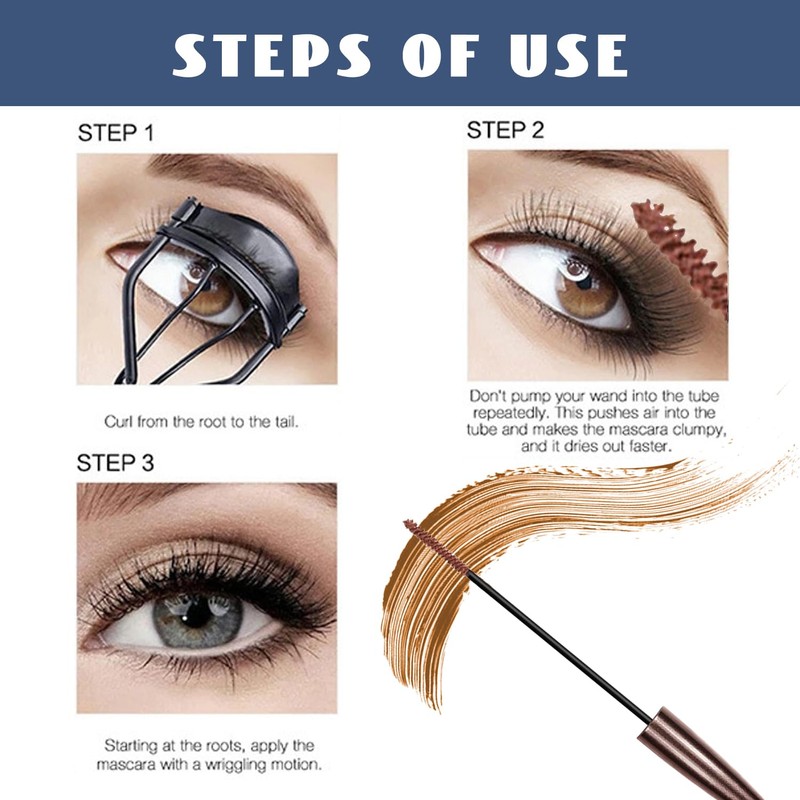 STEPS OF USE

STEP 1

Curl from the root to the tail.

STEP 2

Don't pump your wand into the tube repeatedly. This pushes air into the tube and makes the mascara clumpy, and it dries out faster.

STEP 3

Starting at the roots, apply the mascara with a wriggling motion.