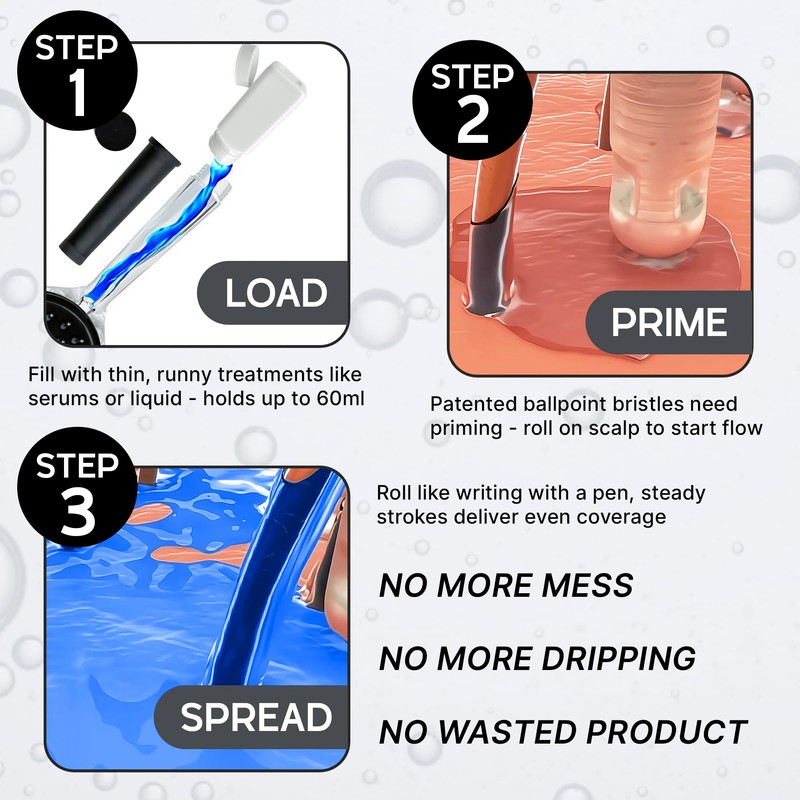 STEP 1

LOAD

Fill with thin, runny treatments like serums or liquid - holds up to 60ml

STEP 2

PRIME

Patented ballpoint bristles need priming - roll on scalp to start flow

STEP 3

SPREAD

Roll like writing with a pen, steady strokes deliver even coverage

NO MORE MESS

NO MORE DRIPPING

NO WASTED PRODUCT