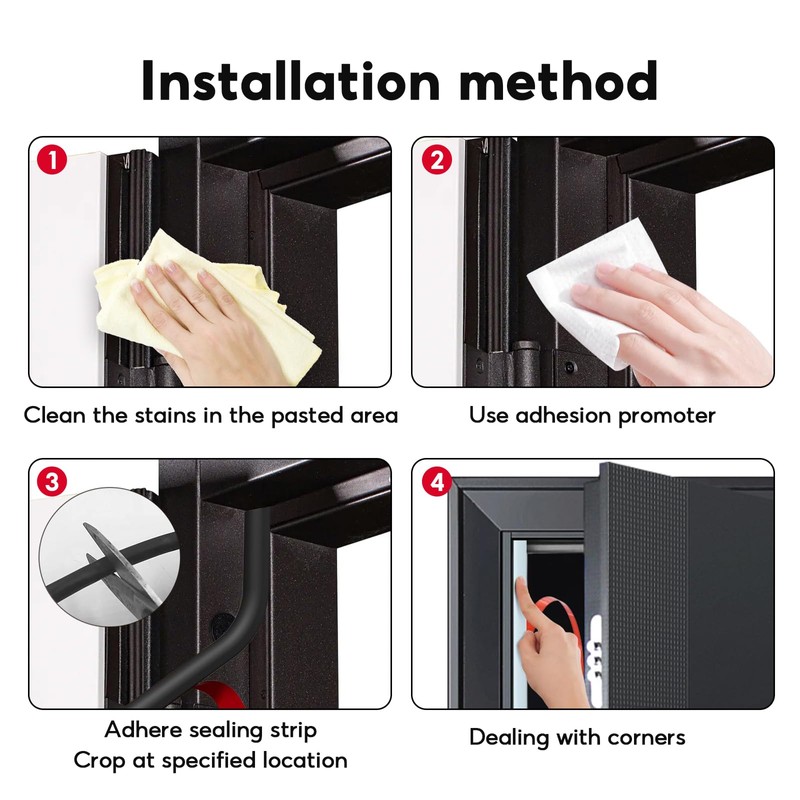 Installation method

1

Clean the stains in the pasted area

2

Use adhesion promoter

3

Adhere sealing strip
Crop at specified location

4

Dealing with corners