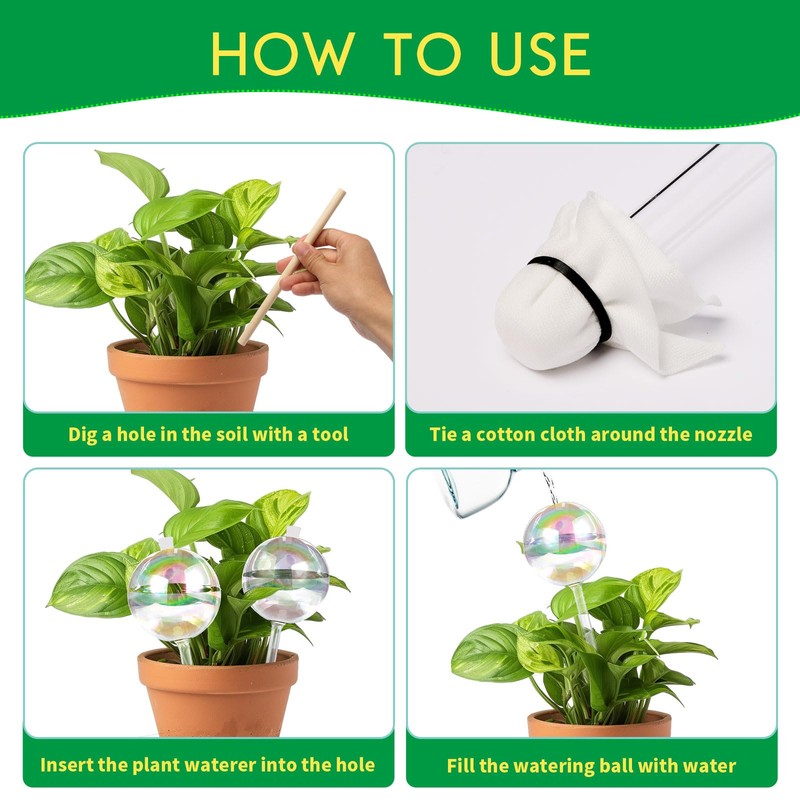 HOW TO USE

Dig a hole in the soil with a tool

Tie a cotton cloth around the nozzle

Insert the plant waterer into the hole

Fill the watering ball with water