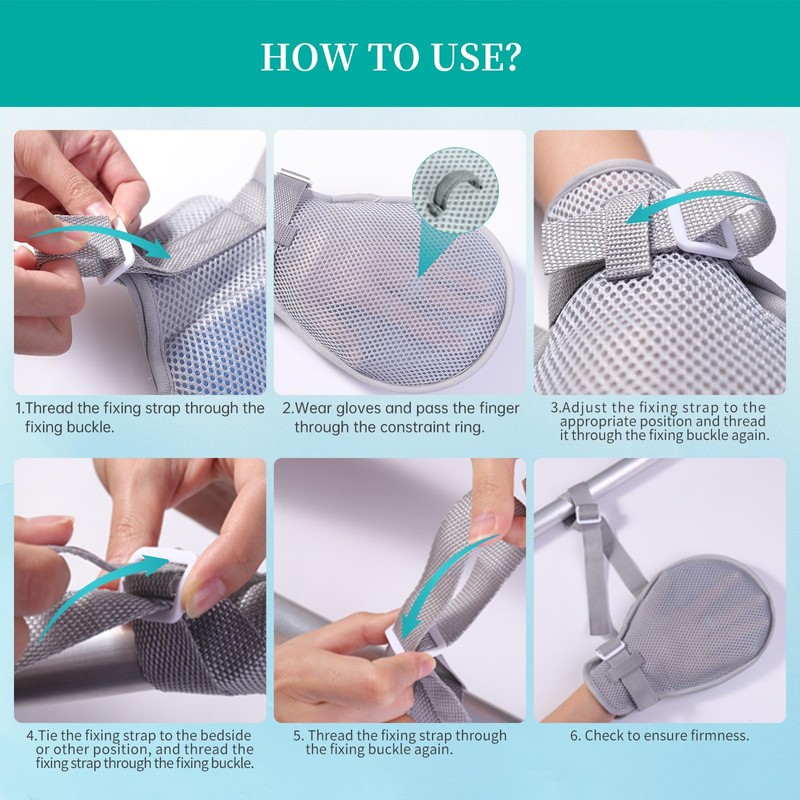 HOW TO USE?

1.Thread the fixing strap through the fixing buckle.

2.Wear gloves and pass the finger through the constraint ring.

3.Adjust the fixing strap to the appropriate position and thread it through the fixing buckle again.

4.Tie the fixing strap to the bedside or other position, and thread the fixing strap through the fixing buckle.

5. Thread the fixing strap through the fixing buckle again.

6. Check to ensure firmness.