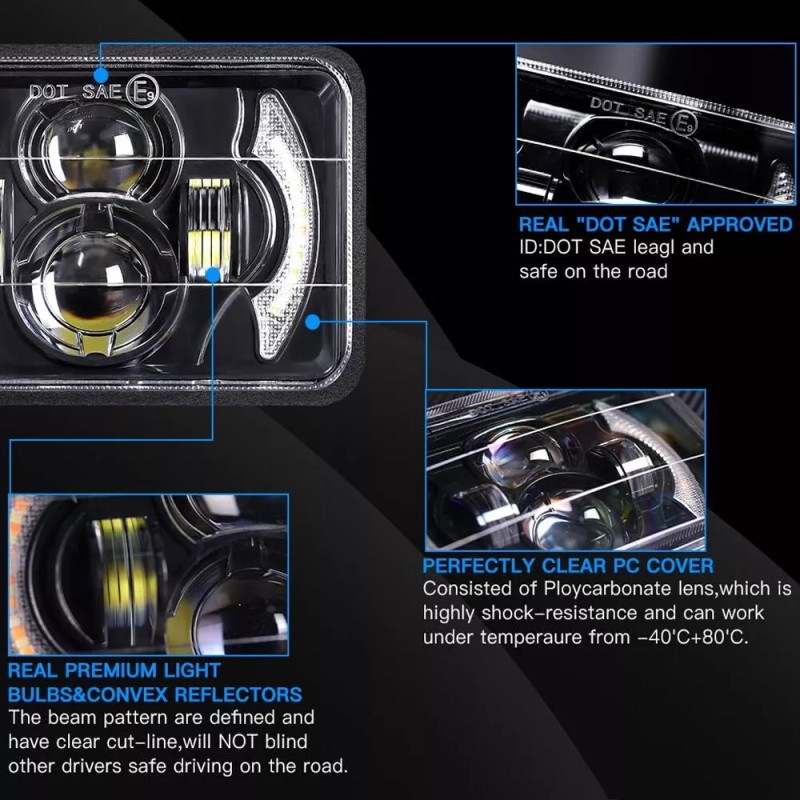 DOT SAE E9

DOT SAE E9

REAL "DOT SAE" APPROVED
ID:DOT SAE leagl and safe on the road

PERFECTLY CLEAR PC COVER
Consisted of Ploycarbonate lens,which is highly shock-resistance and can work under temperaure from -40'C+80'C.

REAL PREMIUM LIGHT BULBS&CONVEX REFLECTORS
The beam pattern are defined and have clear cut-line,will NOT blind other drivers safe driving on the road.