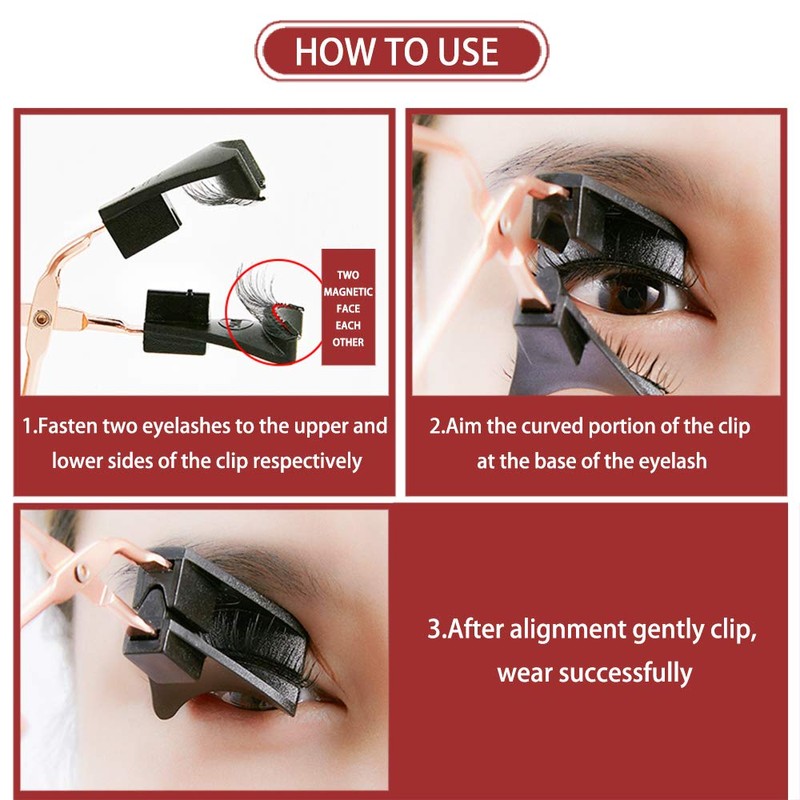 HOW TO USE

TWO MAGNETIC FACE EACH OTHER

1.Fasten two eyelashes to the upper and lower sides of the clip respectively

2.Aim the curved portion of the clip at the base of the eyelash

3.After alignment gently clip, wear successfully