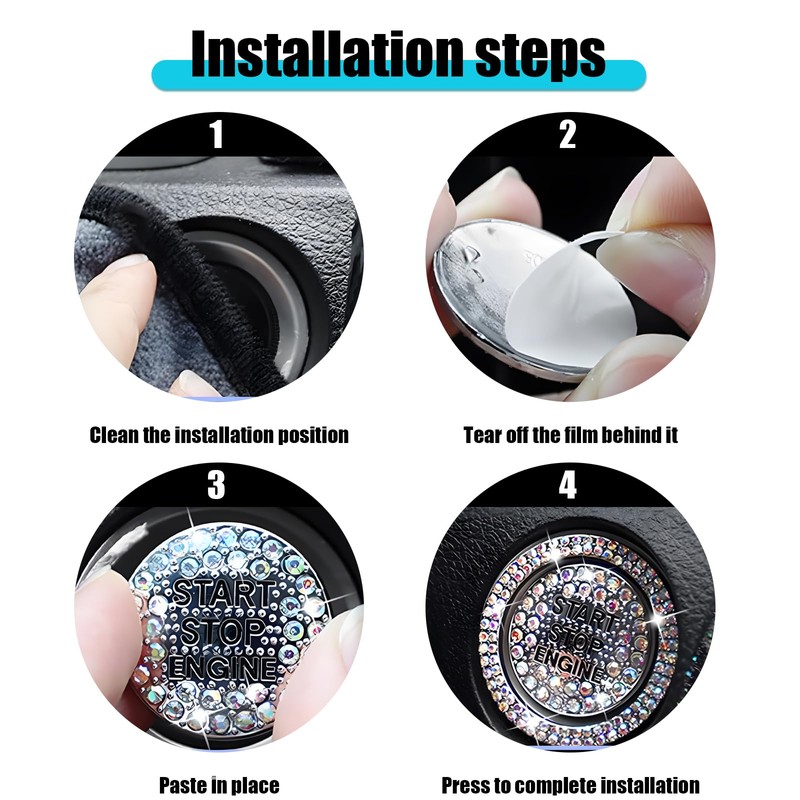 Installation steps

1

Clean the installation position

2

Tear off the film behind it

3

START
STOP
ENGINE

Paste in place

4

START
STOP
ENGINE

Press to complete installation