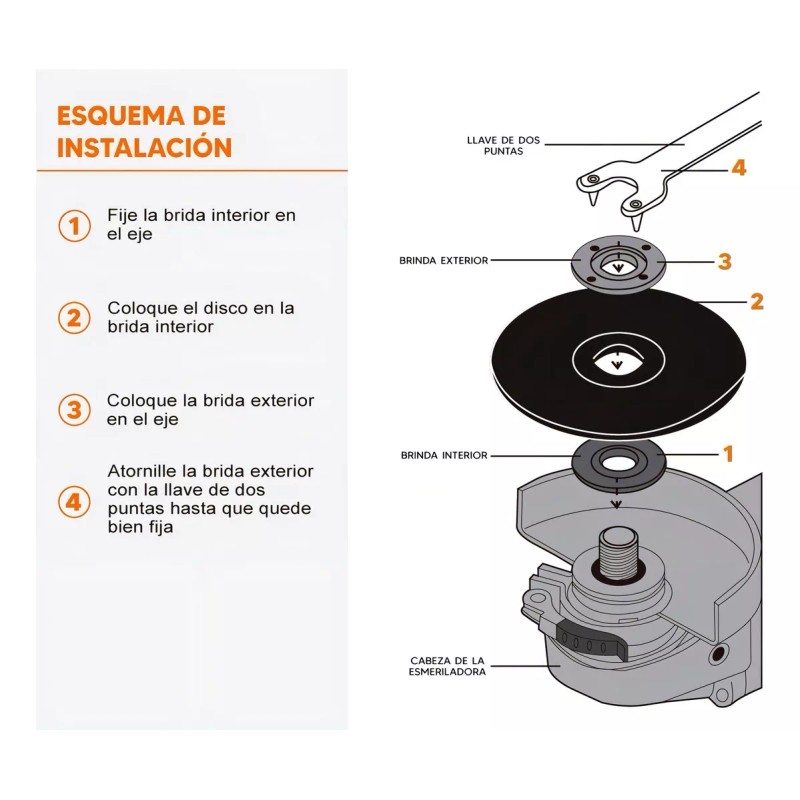 ESQUEMA DE INSTALACIÓN

1 Fije la brida interior en el eje

2 Coloque el disco en la brida interior

3 Coloque la brida exterior en el eje

4 Atornille la brida exterior con la llave de dos puntas hasta que quede bien fija

LLAVE DE DOS PUNTAS

4

BRINDA EXTERIOR

3

2

BRINDA INTERIOR

1

CABEZA DE LA ESMERILADORA