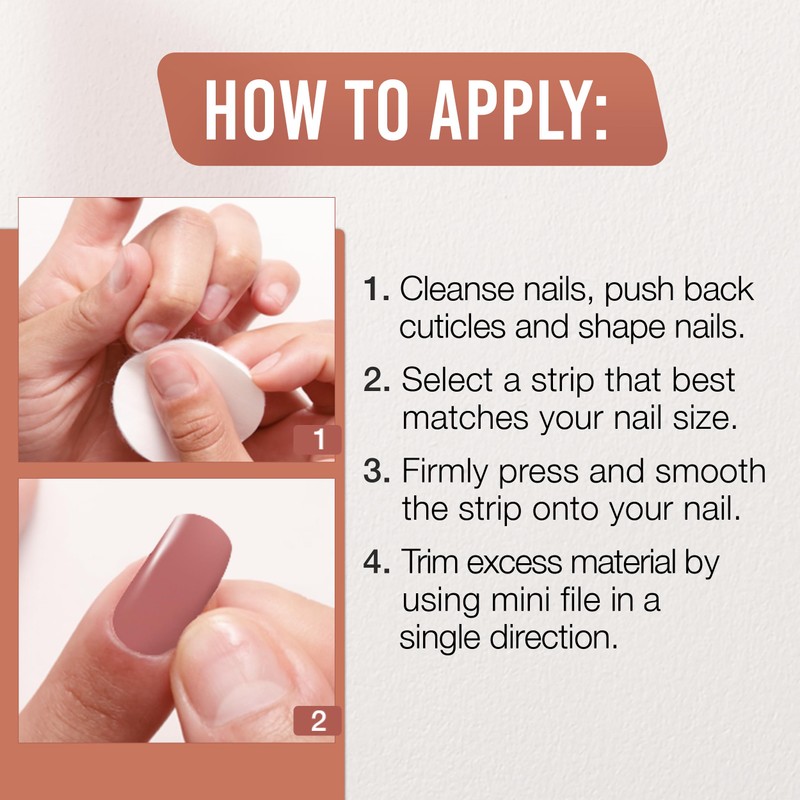 HOW TO APPLY:

1

2

1. Cleanse nails, push back cuticles and shape nails.

2. Select a strip that best matches your nail size.

3. Firmly press and smooth the strip onto your nail.

4. Trim excess material by using mini file in a single direction.