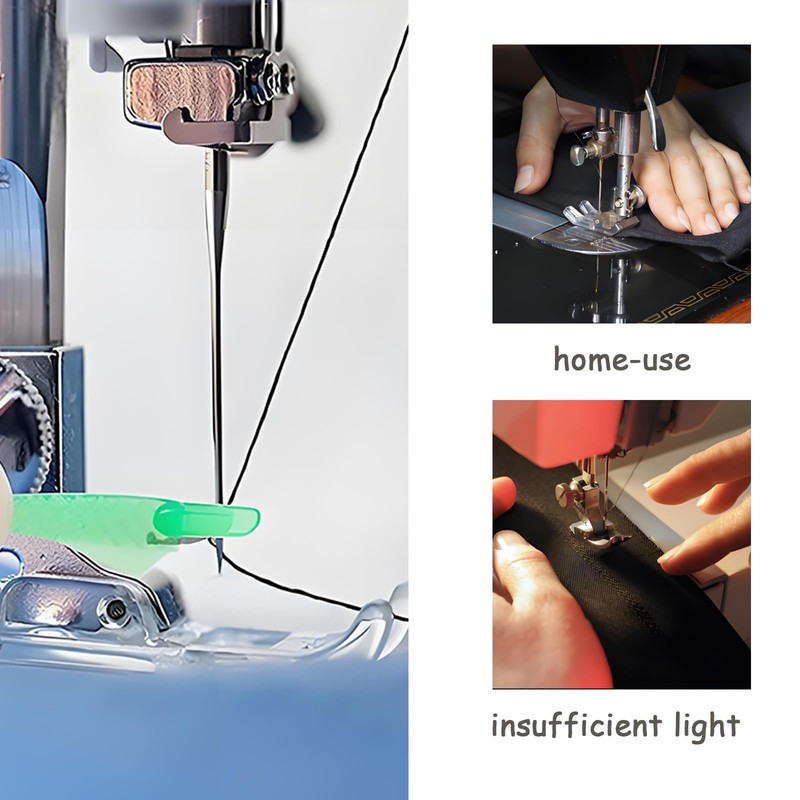 home-use

insufficient light