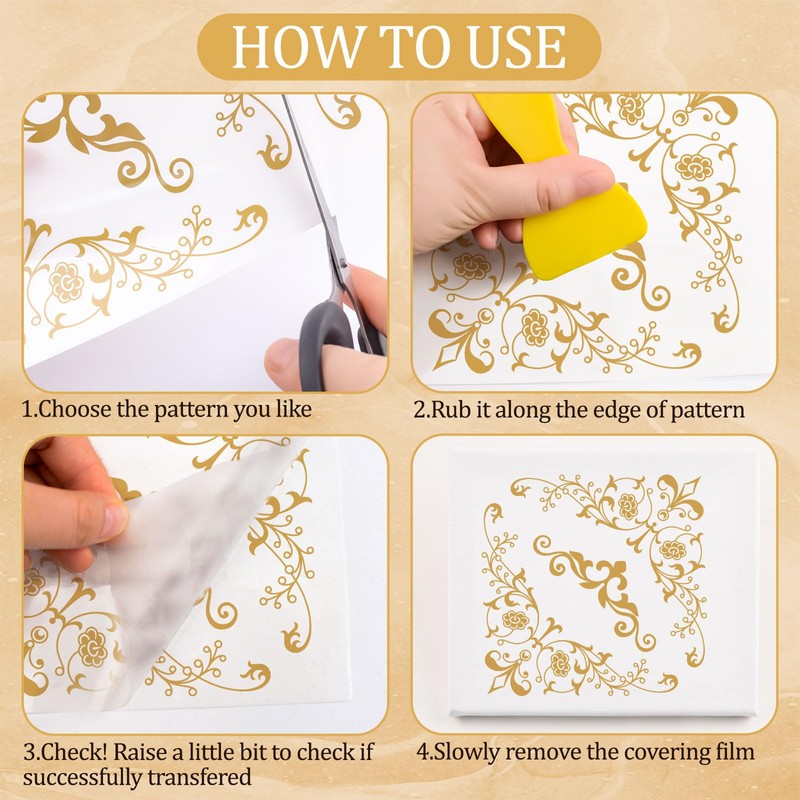 HOW TO USE

1.Choose the pattern you like

2.Rub it along the edge of pattern

3.Check! Raise a little bit to check if successfully transfered

4.Slowly remove the covering film