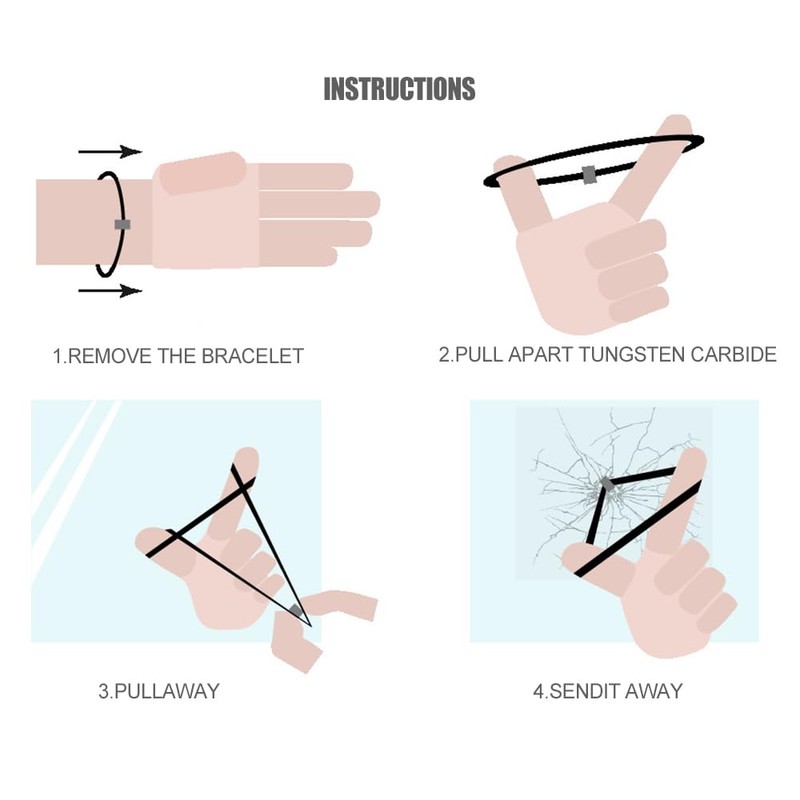 INSTRUCTIONS

1.REMOVE THE BRACELET

2.PULL APART TUNGSTEN CARBIDE

3.PULLAWAY

4.SENDIT AWAY