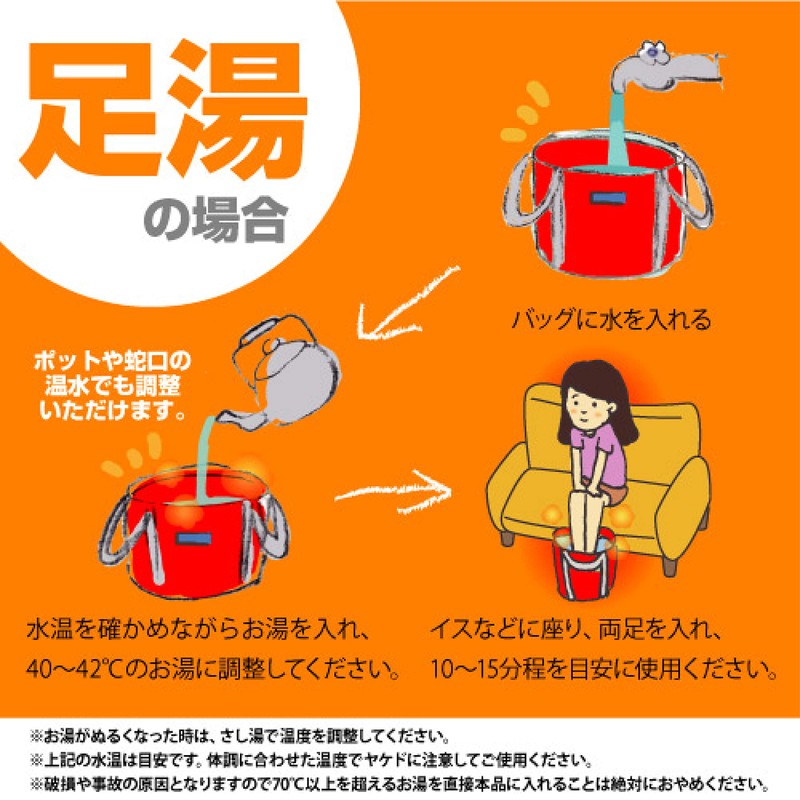 足湯
の場合

バッグに水を入れる

ポットや蛇口の温水でも調整いただけます。

水温を確かめながらお湯を入れ、40～42℃のお湯に調整してください。

イスなどに座り、両足を入れ、10～15分程を目安に使用ください。

※お湯がぬるくなった時は、さし湯で温度を調整してください。
※上記の水温は目安です。体調に合わせた温度でヤケドに注意してご使用ください。
※破損や事故の原因となりますので70℃以上を超えるお湯を直接本品に入れることは絶対におやめください。