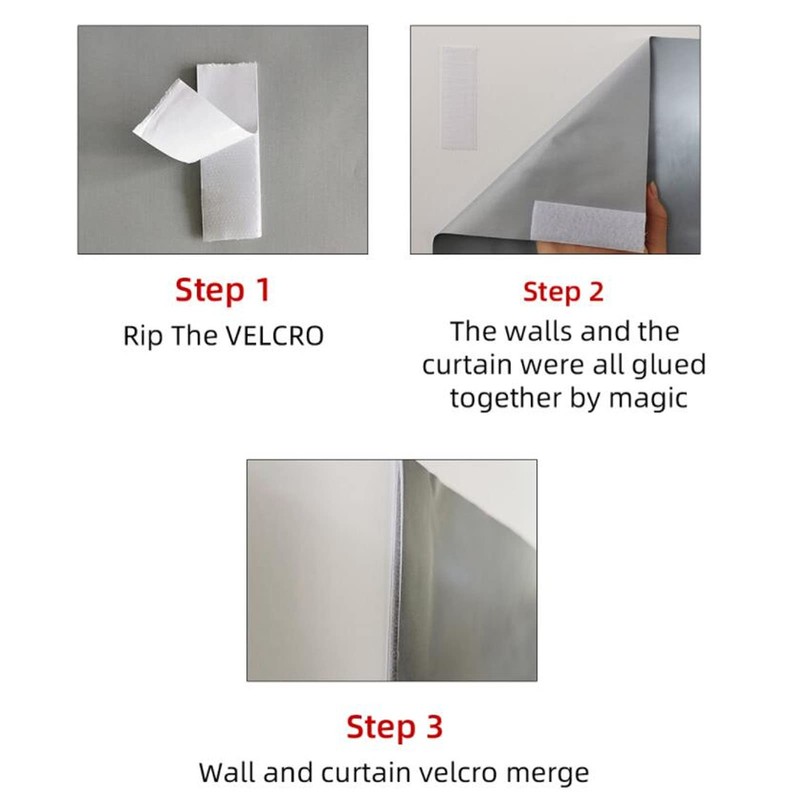 Step 1
Rip The VELCRO

Step 2
The walls and the curtain were all glued together by magic

Step 3
Wall and curtain velcro merge