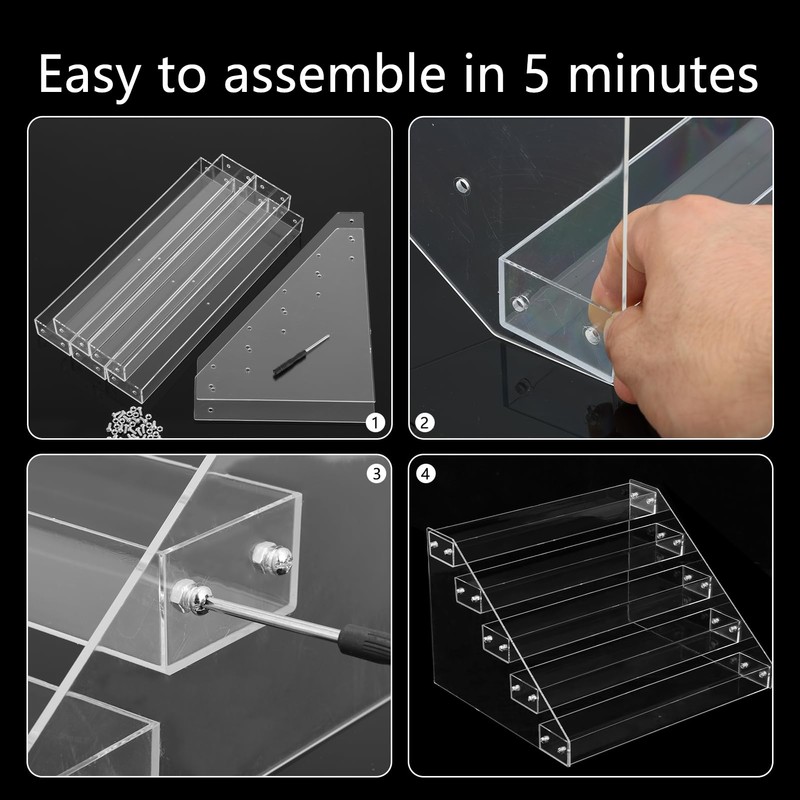 Easy to assemble in 5 minutes

1

2

3

4