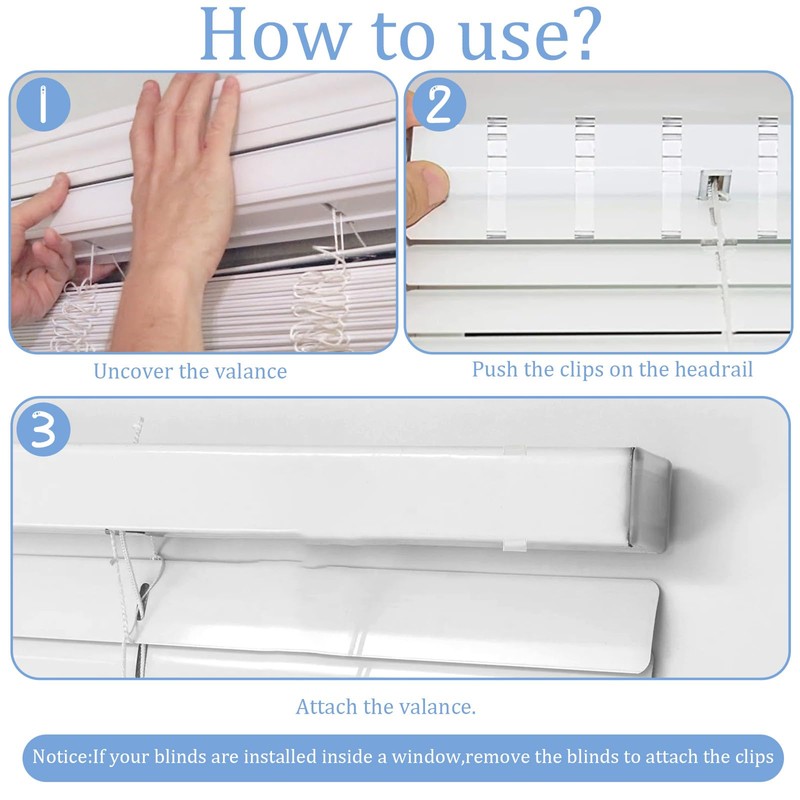 How to use?

1

Uncover the valance

2

Push the clips on the headrail

3

Attach the valance.

Notice:If your blinds are installed inside a window,remove the blinds to attach the clips