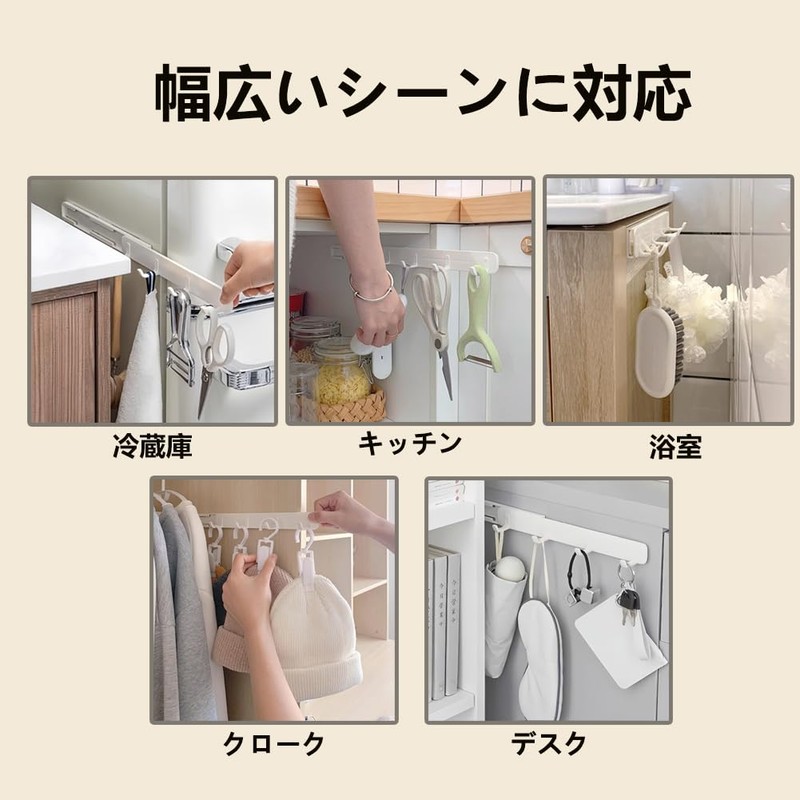 幅広いシーンに対応

冷蔵庫

キッチン

浴室

クローク

デスク