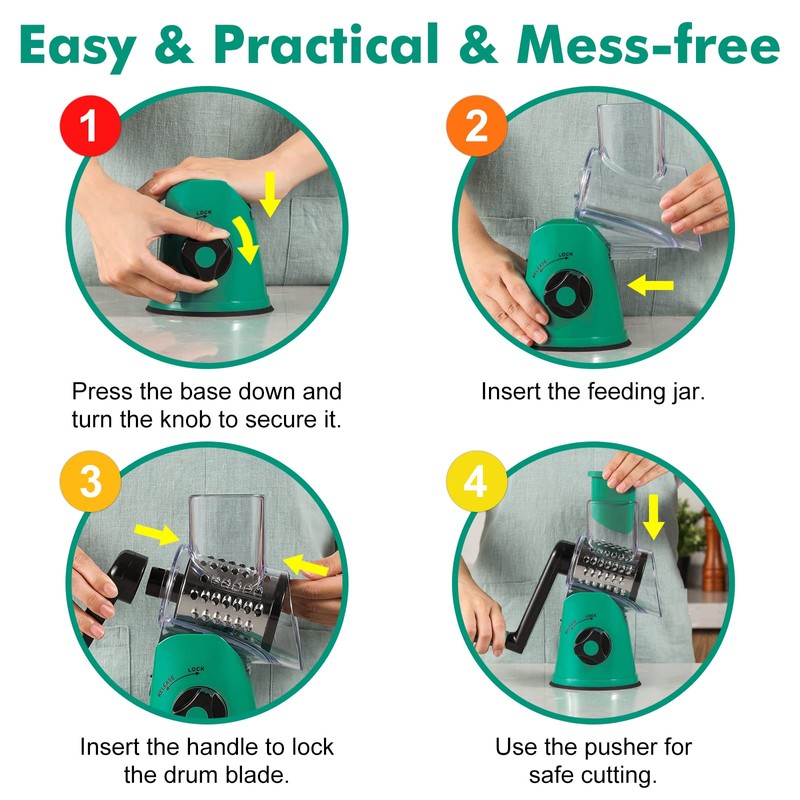 Easy & Practical & Mess-free

1

LOCK

Press the base down and turn the knob to secure it.

2

RELEASE LOCK

Insert the feeding jar.

3

RELEASE LOCK

Insert the handle to lock the drum blade.

4

RELEASE LOCK

Use the pusher for safe cutting.