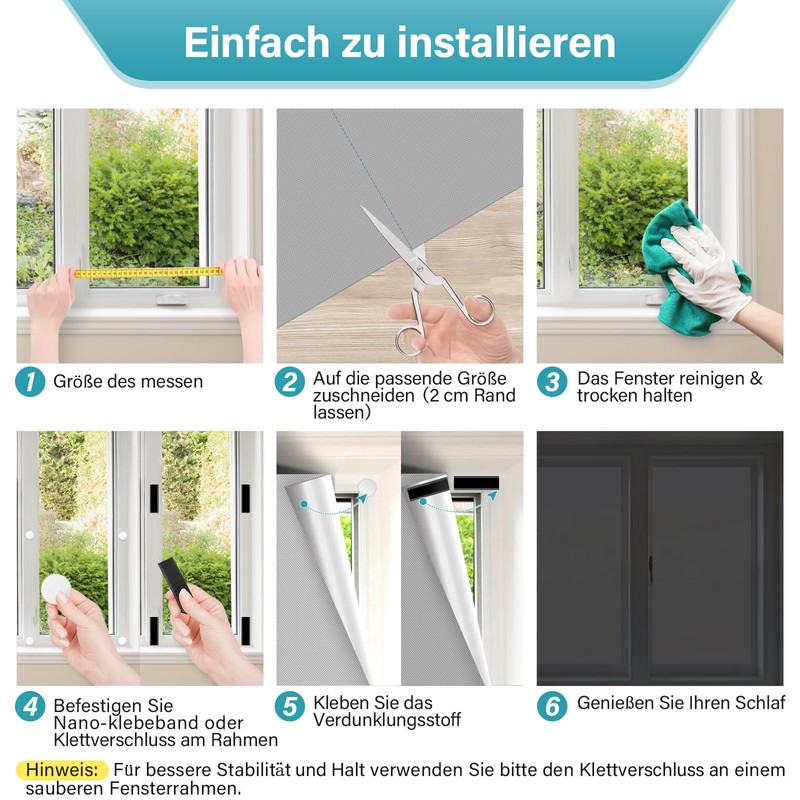 Einfach zu installieren

1 Größe des messen

2 Auf die passende Größe zuschneiden (2 cm Rand lassen)

3 Das Fenster reinigen & trocken halten

4 Befestigen Sie Nano-klebeband oder Klettverschluss am Rahmen

5 Kleben Sie das Verdunklungsstoff

6 Genießen Sie Ihren Schlaf

Hinweis: Für bessere Stabilität und Halt verwenden Sie bitte den Klettverschluss an einem sauberen Fensterrahmen.