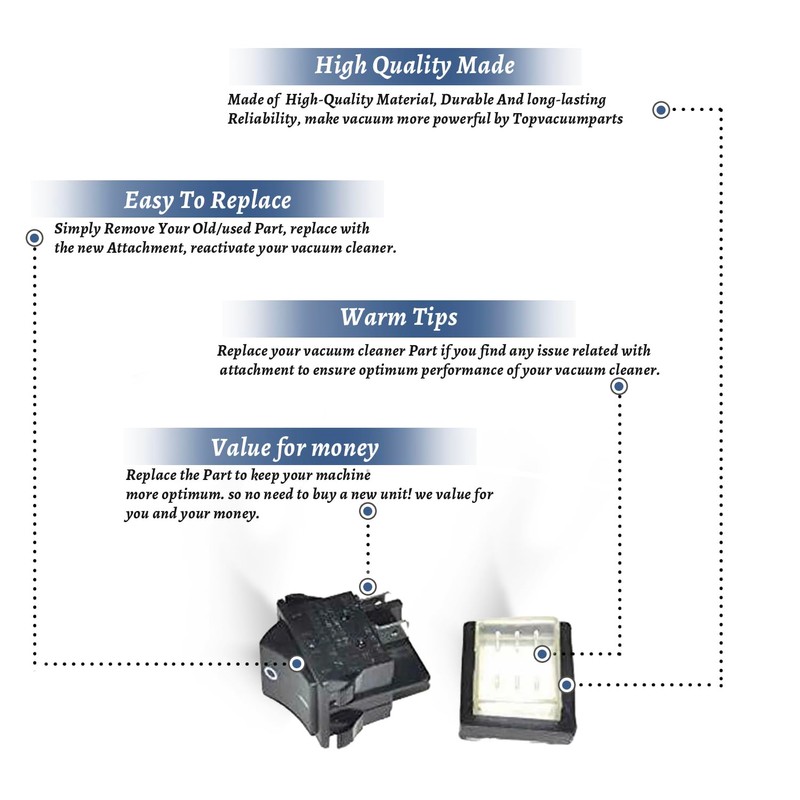 High Quality Made

Made of High-Quality Material, Durable And long-lasting Reliability, make vacuum more powerful by Topvacuumparts

Easy To Replace

Simply Remove Your Old/used Part, replace with the new Attachment, reactivate your vacuum cleaner.

Warm Tips

Replace your vacuum cleaner Part if you find any issue related with attachment to ensure optimum performance of your vacuum cleaner.

Value for money

Replace the Part to keep your machine more optimum. so no need to buy a new unit! we value for you and your money.