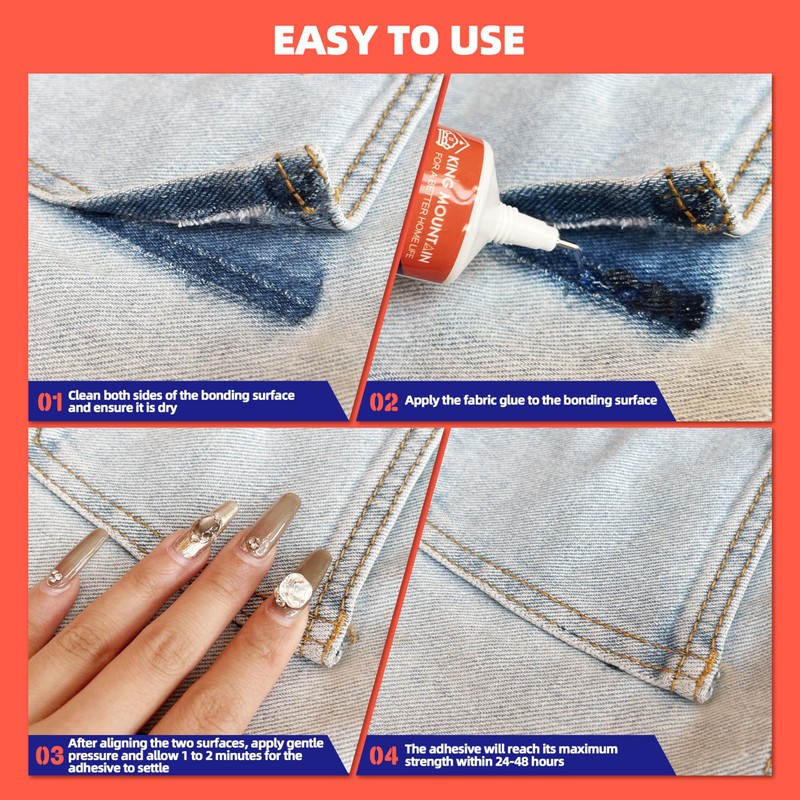 EASY TO USE

KING MOUNTAIN
FOR A BETTER HOME LIFE

01 Clean both sides of the bonding surface and ensure it is dry

02 Apply the fabric glue to the bonding surface

03 After aligning the two surfaces, apply gentle pressure and allow 1 to 2 minutes for the adhesive to settle

04 The adhesive will reach its maximum strength within 24-48 hours