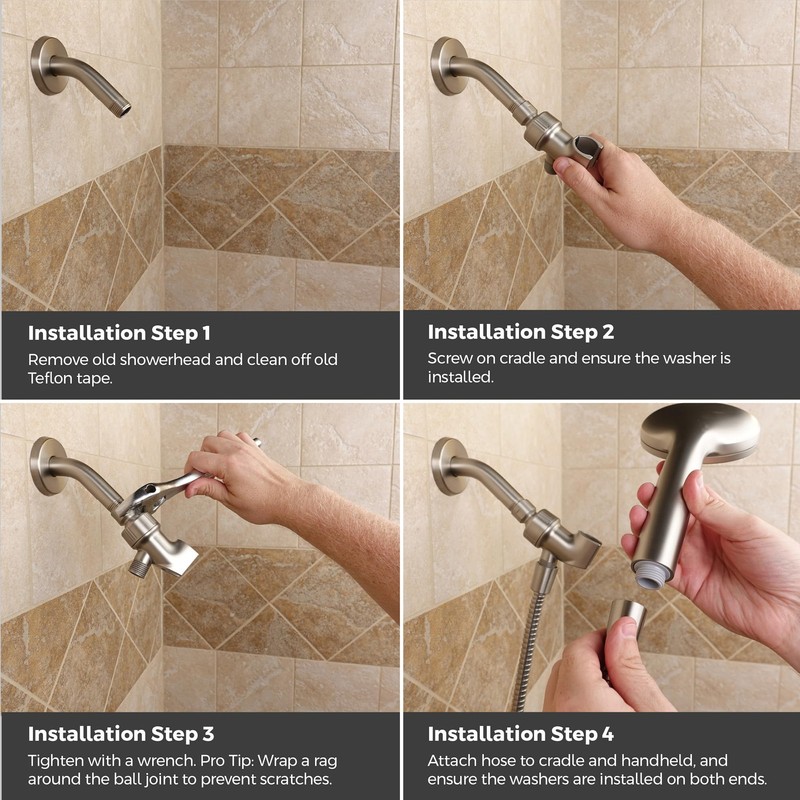 Installation Step 1
Remove old showerhead and clean off old Teflon tape.

Installation Step 2
Screw on cradle and ensure the washer is installed.

Installation Step 3
Tighten with a wrench. Pro Tip: Wrap a rag around the ball joint to prevent scratches.

Installation Step 4
Attach hose to cradle and handheld, and ensure the washers are installed on both ends.