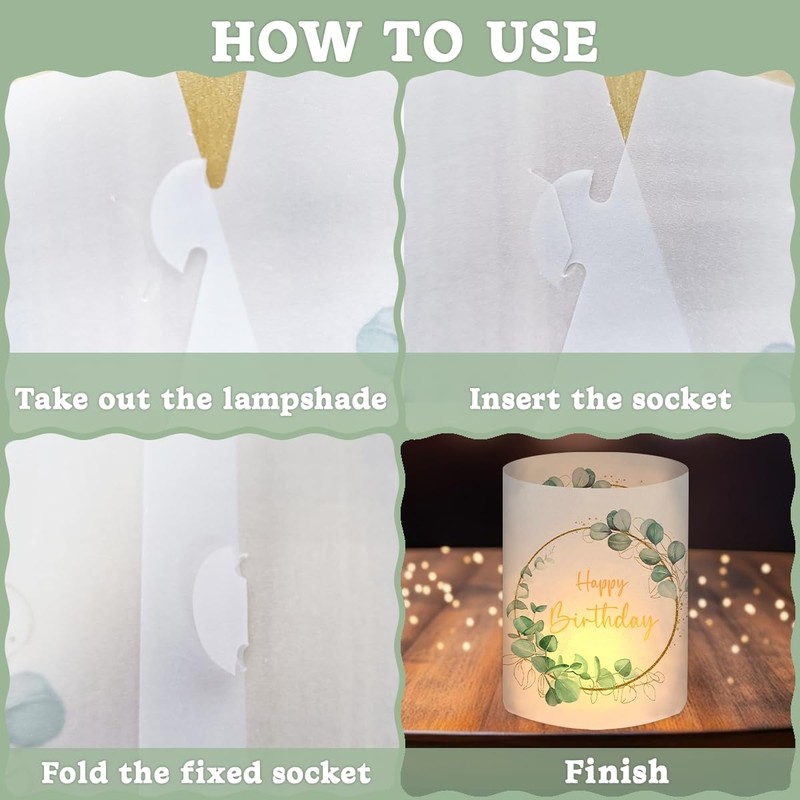 HOW TO USE

Take out the lampshade

Insert the socket

Fold the fixed socket

Happy Birthday

Finish