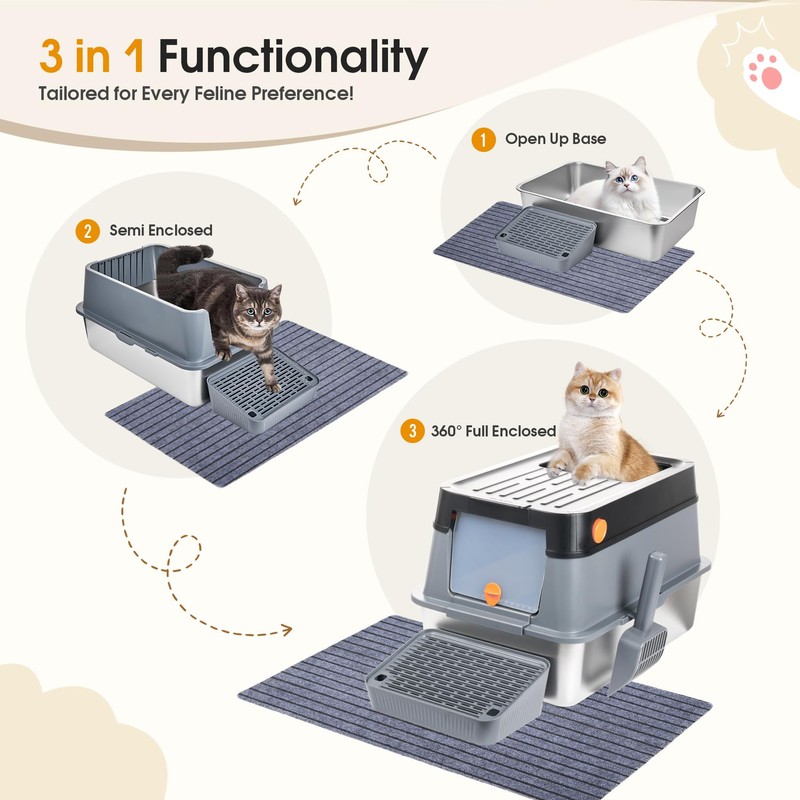 3 in 1 Functionality
Tailored for Every Feline Preference!

1 Open Up Base

2 Semi Enclosed

3 360° Full Enclosed