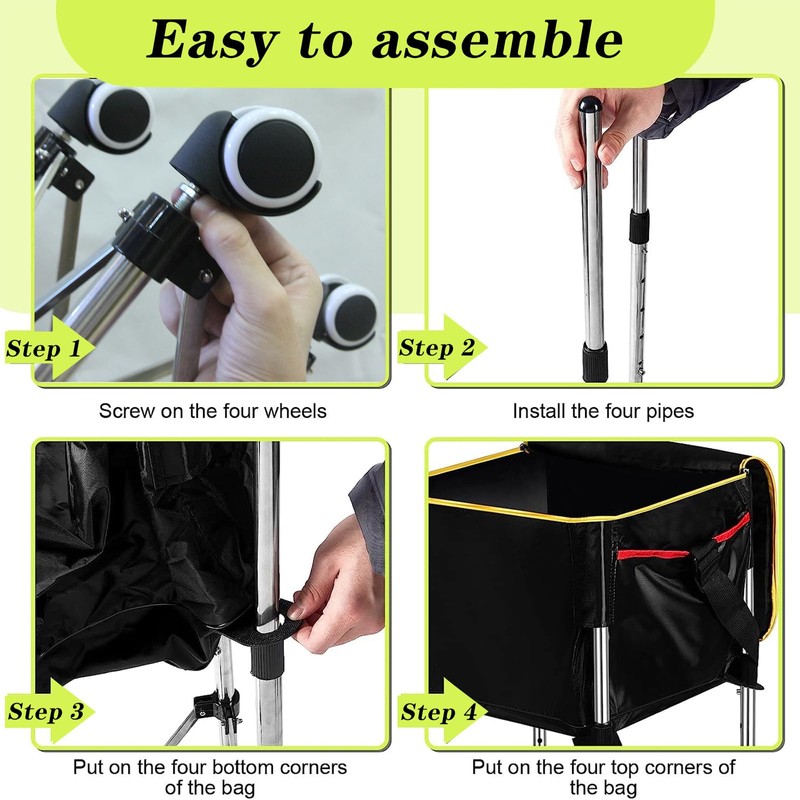 Easy to assemble

Step 1

Screw on the four wheels

Step 2

Install the four pipes

Step 3

Put on the four bottom corners of the bag

Step 4

Put on the four top corners of the bag