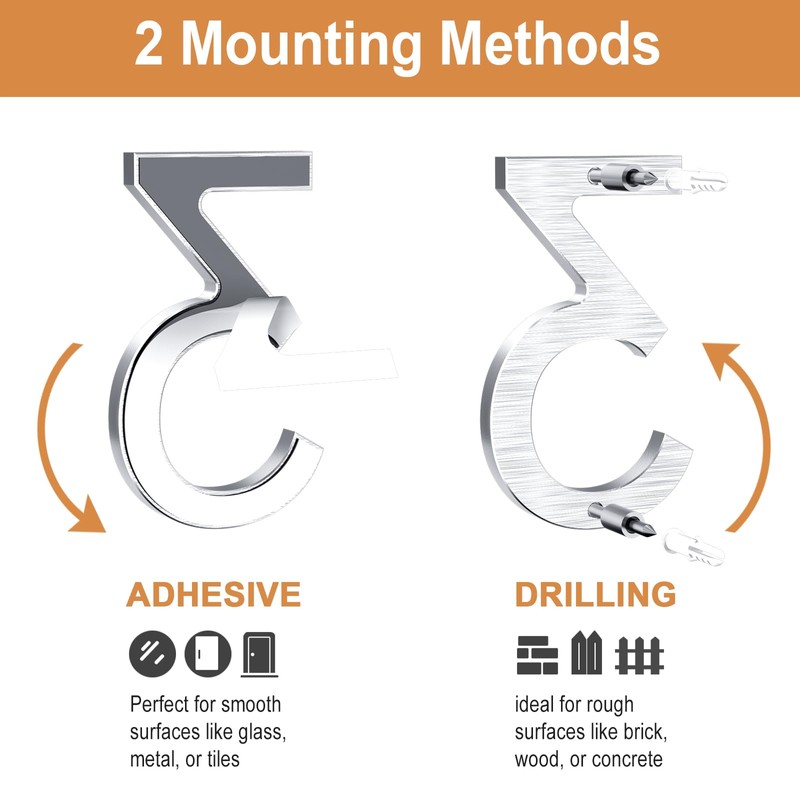 2 Mounting Methods

ADHESIVE

Perfect for smooth surfaces like glass, metal, or tiles

DRILLING

ideal for rough surfaces like brick, wood, or concrete