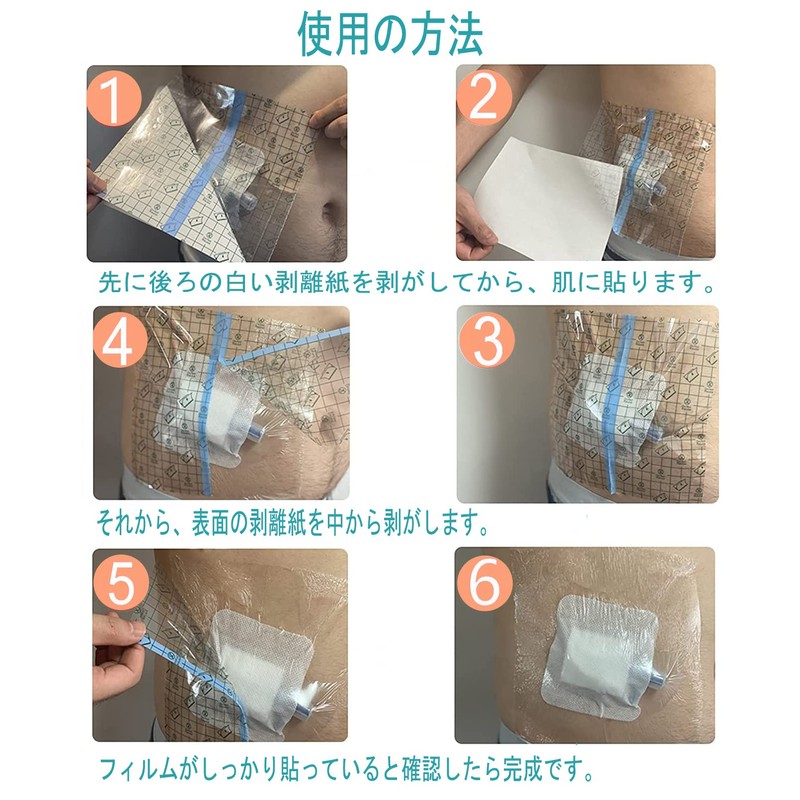 使用の方法

1

2

先に後ろの白い剥離紙を剥がしてから、肌に貼ります。

4

3

それから、表面の剥離紙を中から剥がします。

5

6

フィルムがしっかり貼っていると確認したら完成です。