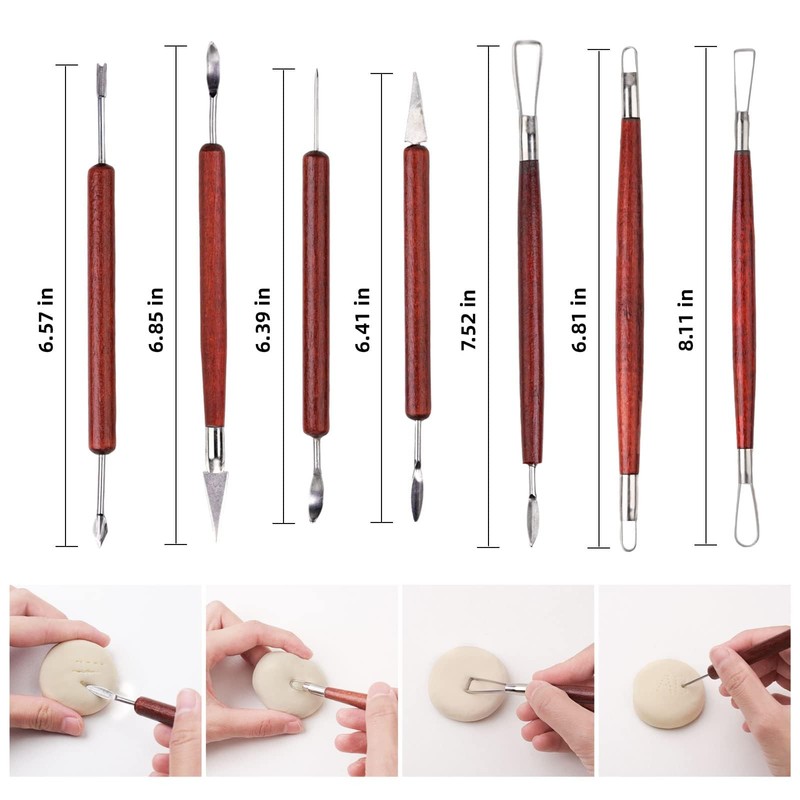 6.57 in
6.85 in
6.39 in
6.41 in
7.52 in
6.81 in
8.11 in